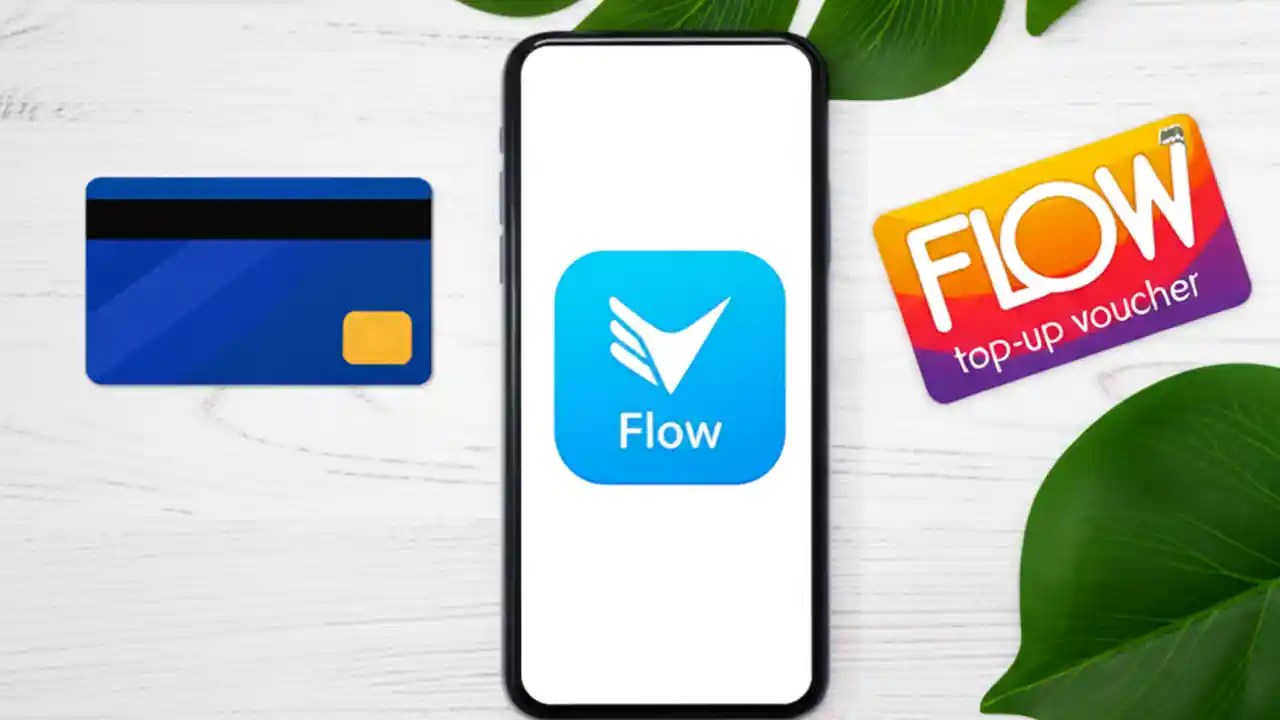 Flow

FLOW
top-up voucher