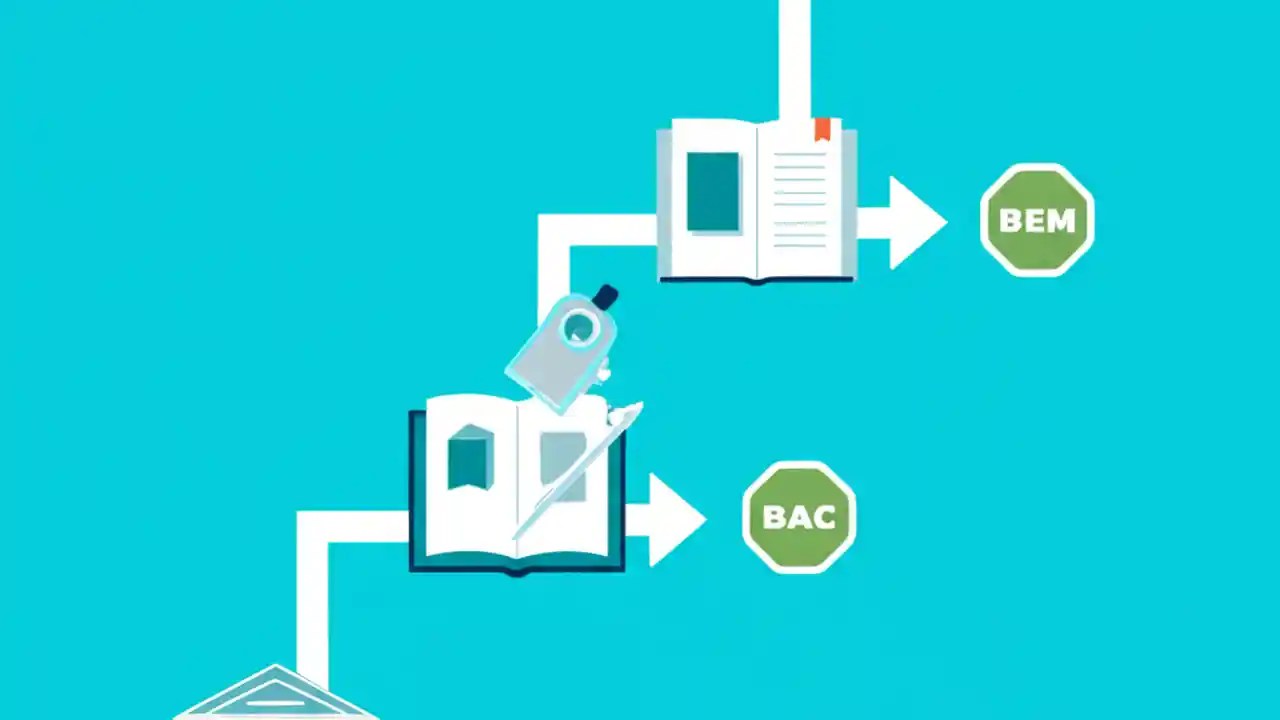 BEM

BAC