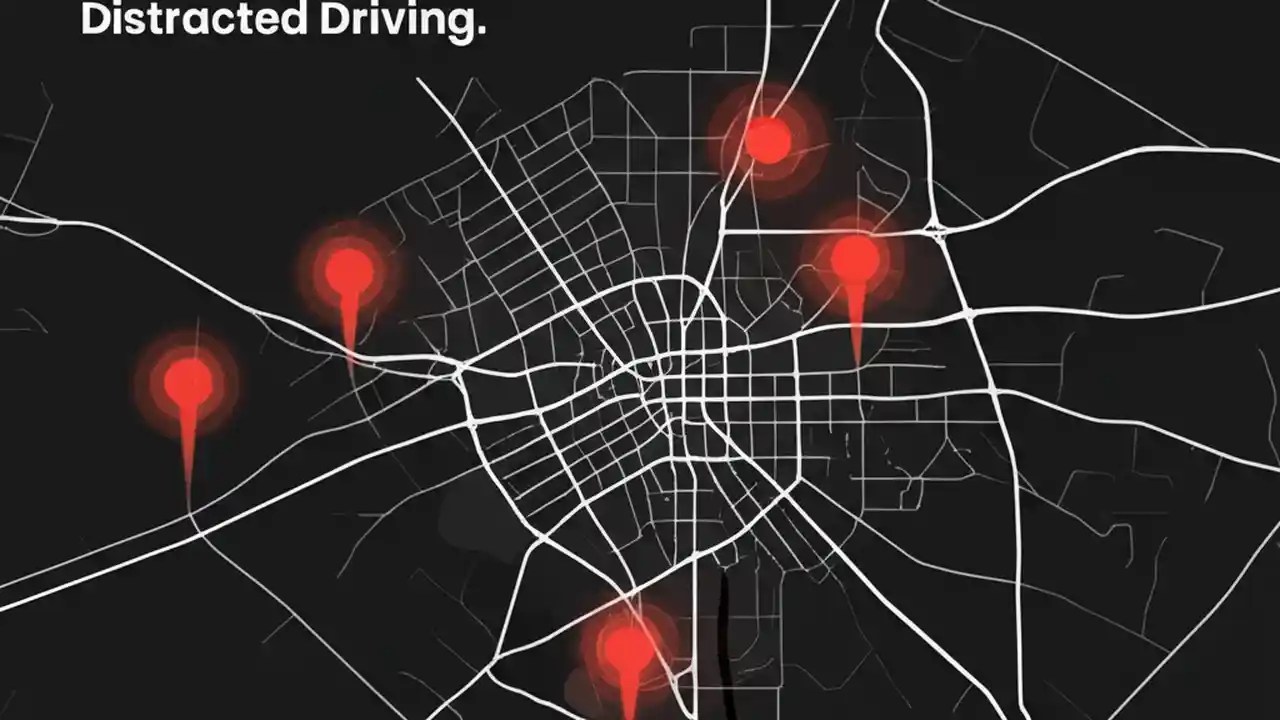 Distracted Driving.