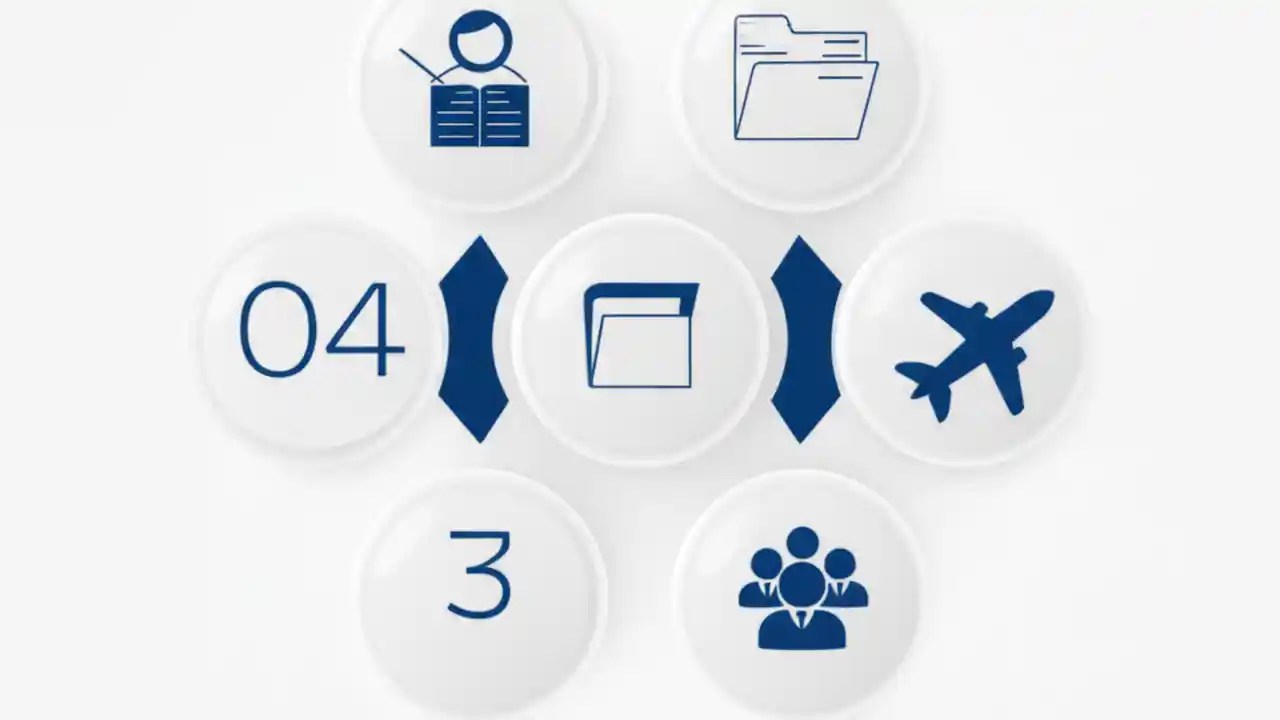 04

3