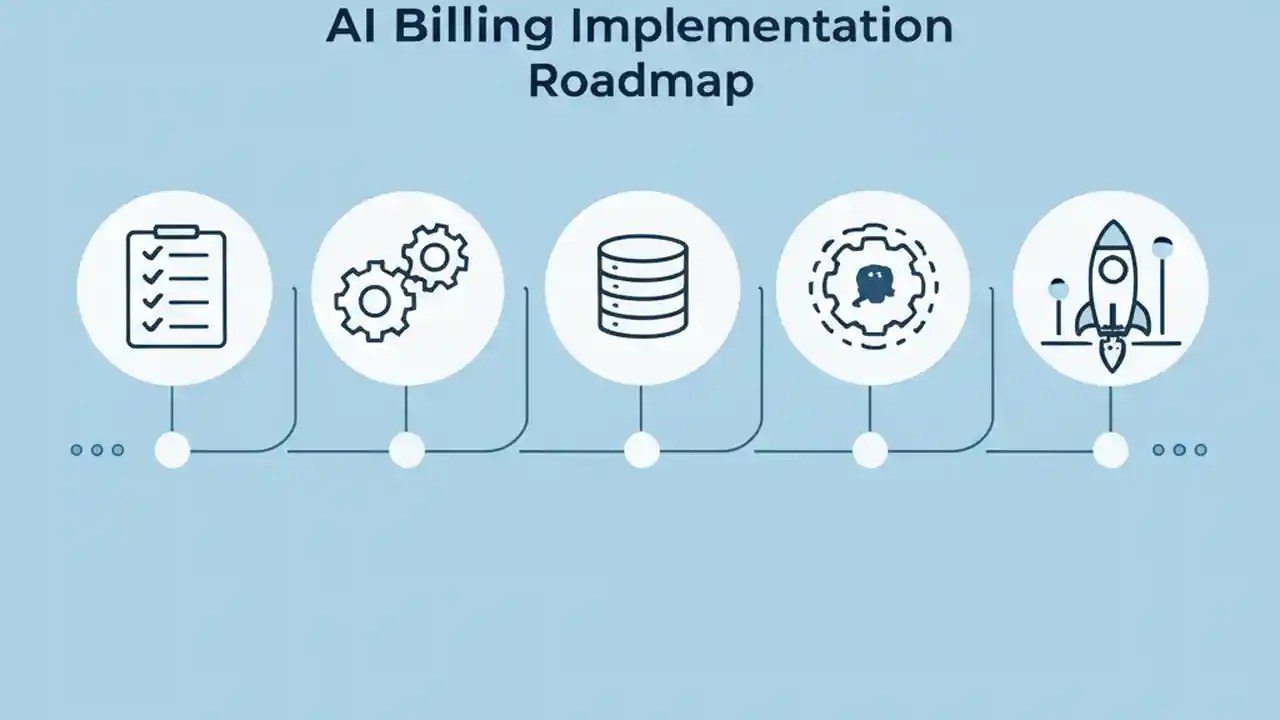 AI Billing Implementation Roadmap