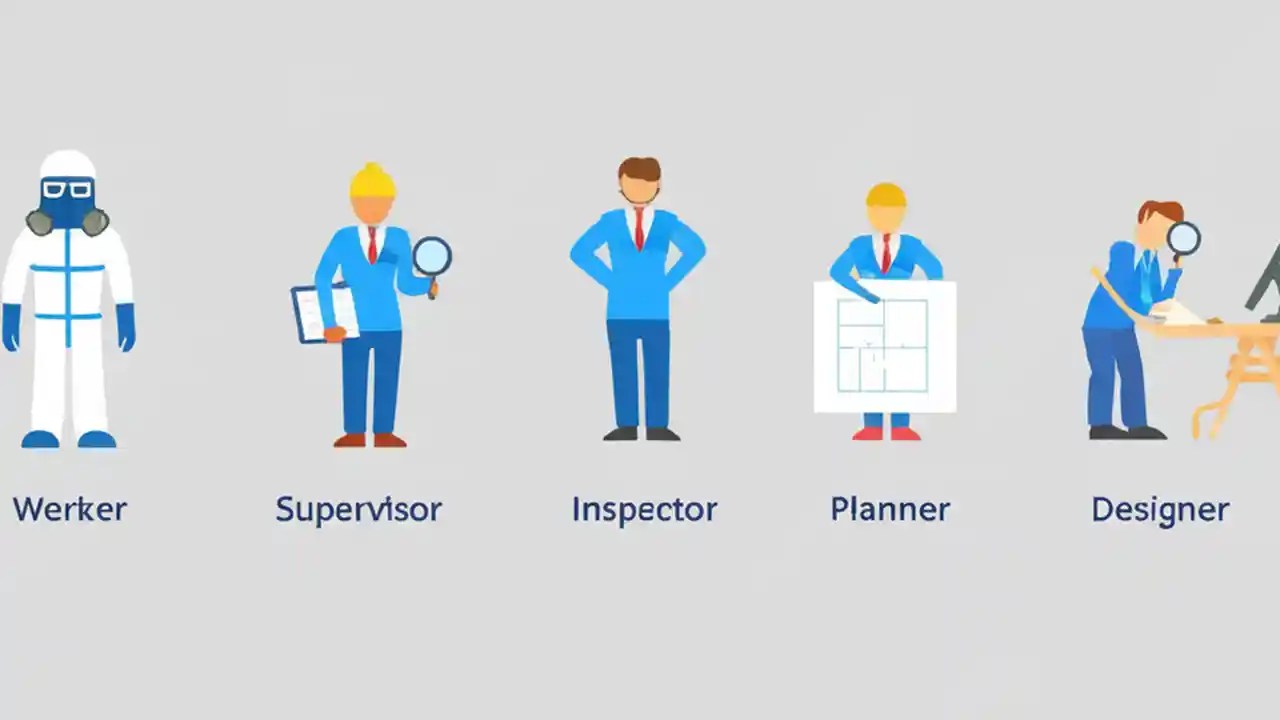 Werker

Supervisor

Inspector

Planner

Designer