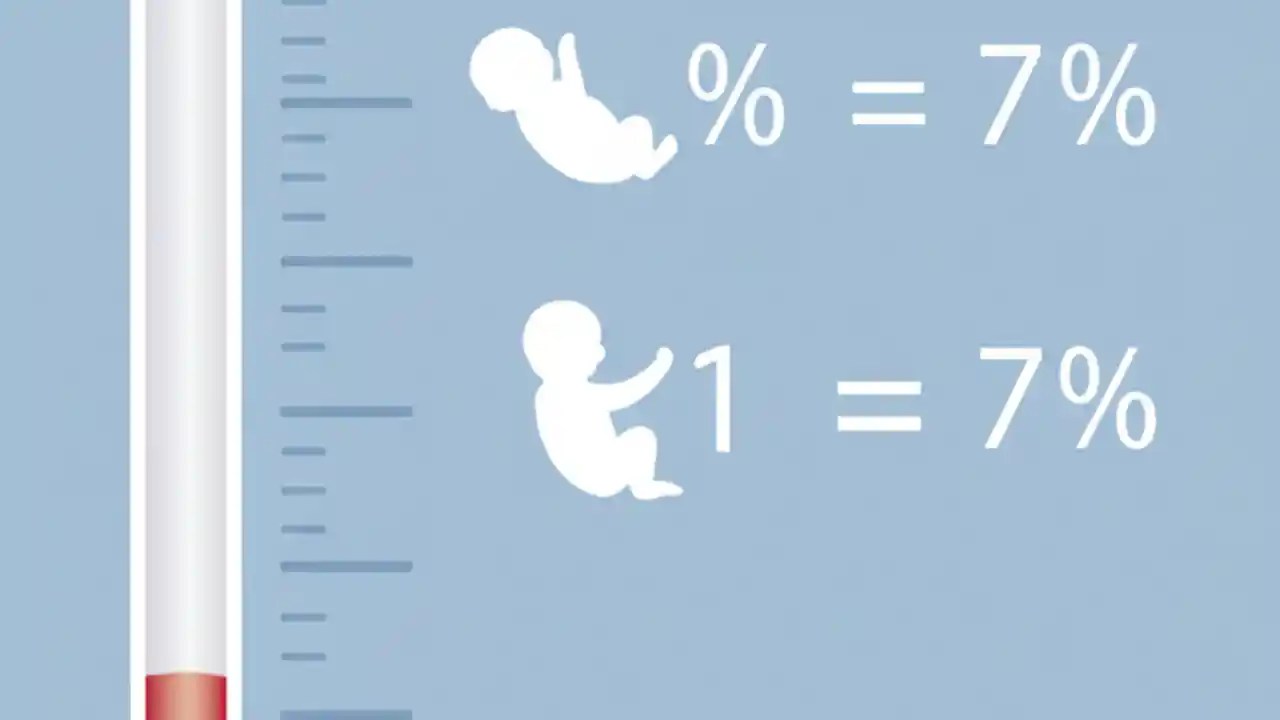 % = 7%

1 = 7%