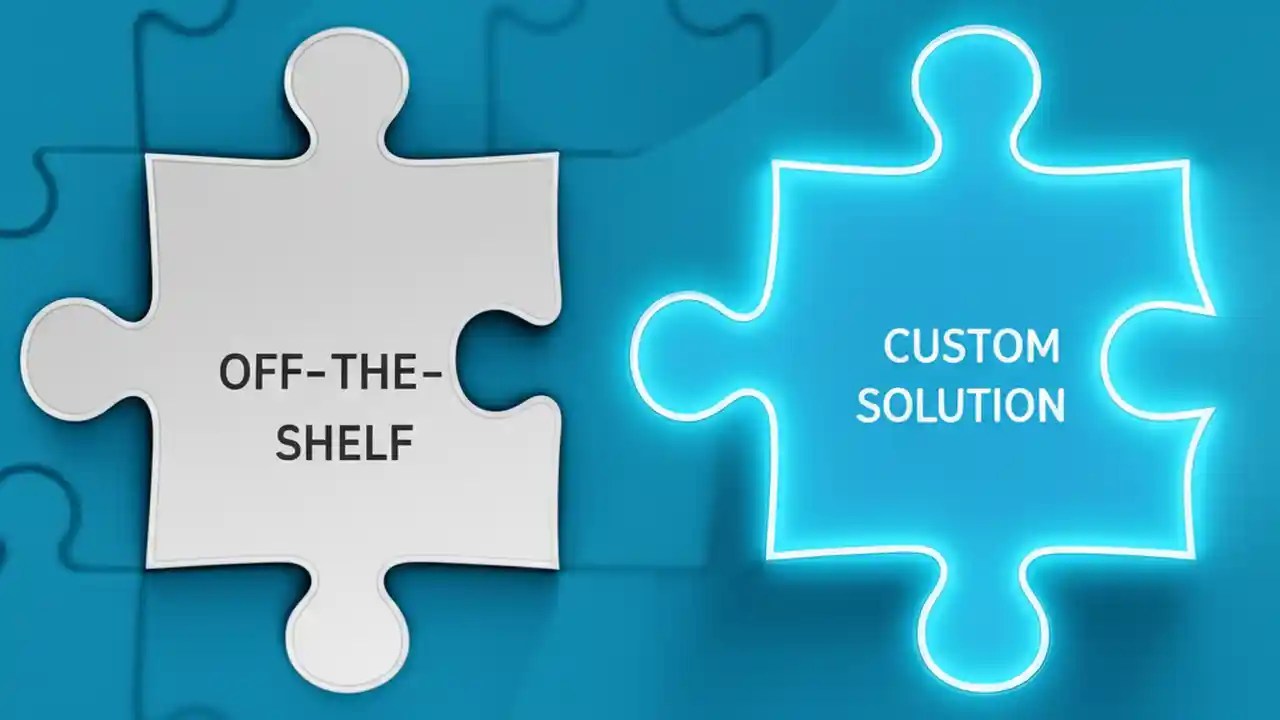 OFF-THE-SHELF

CUSTOM SOLUTION