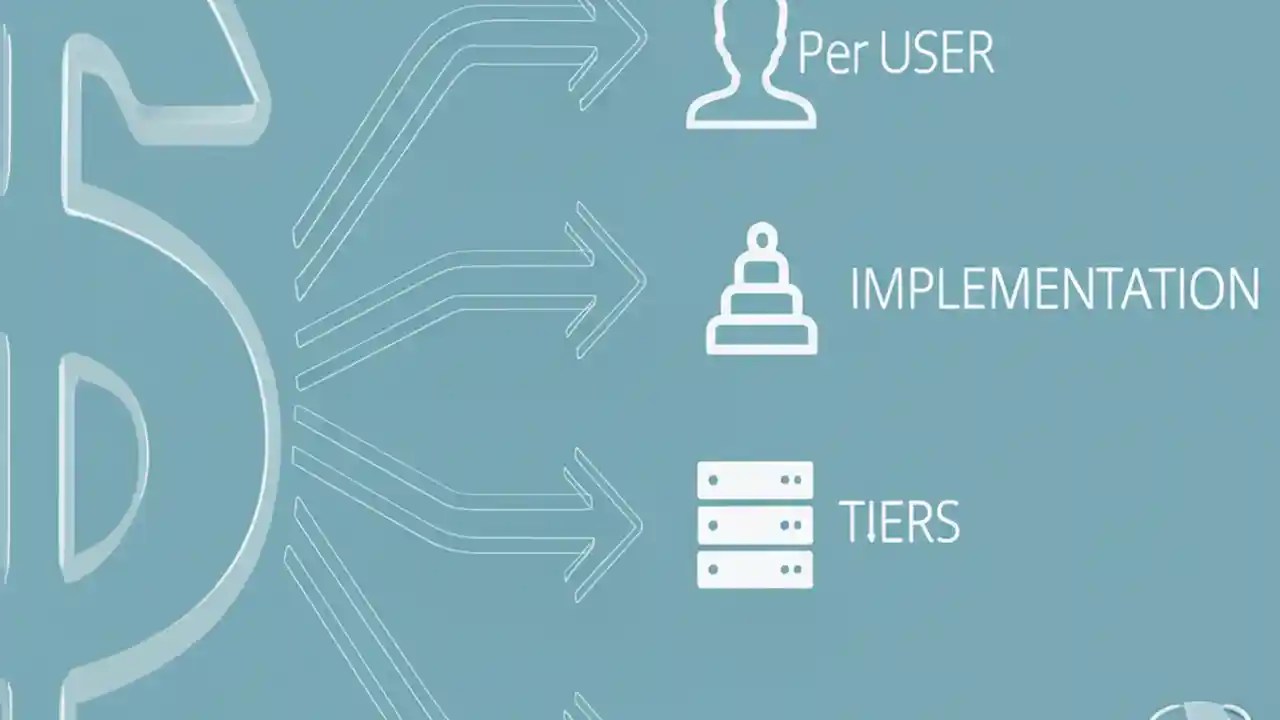 Per USER

IMPLEMENTATION

TIERS