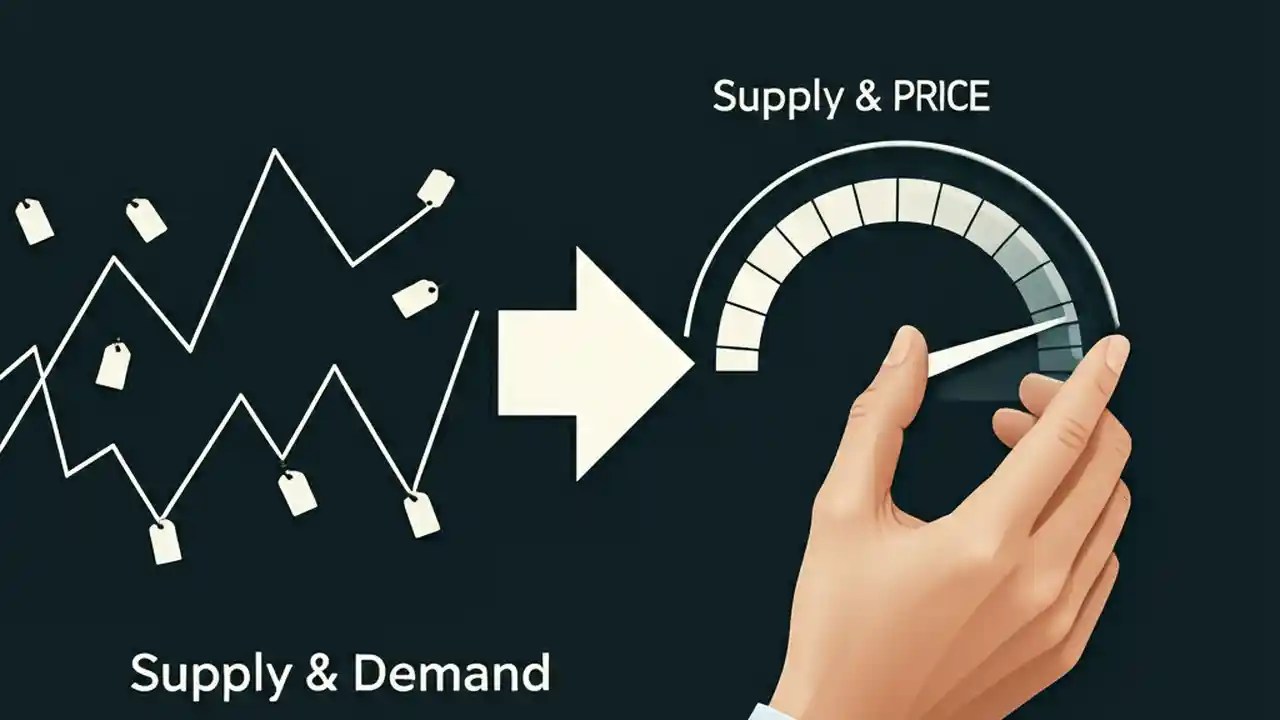 Supply & PRICE

Supply & Demand