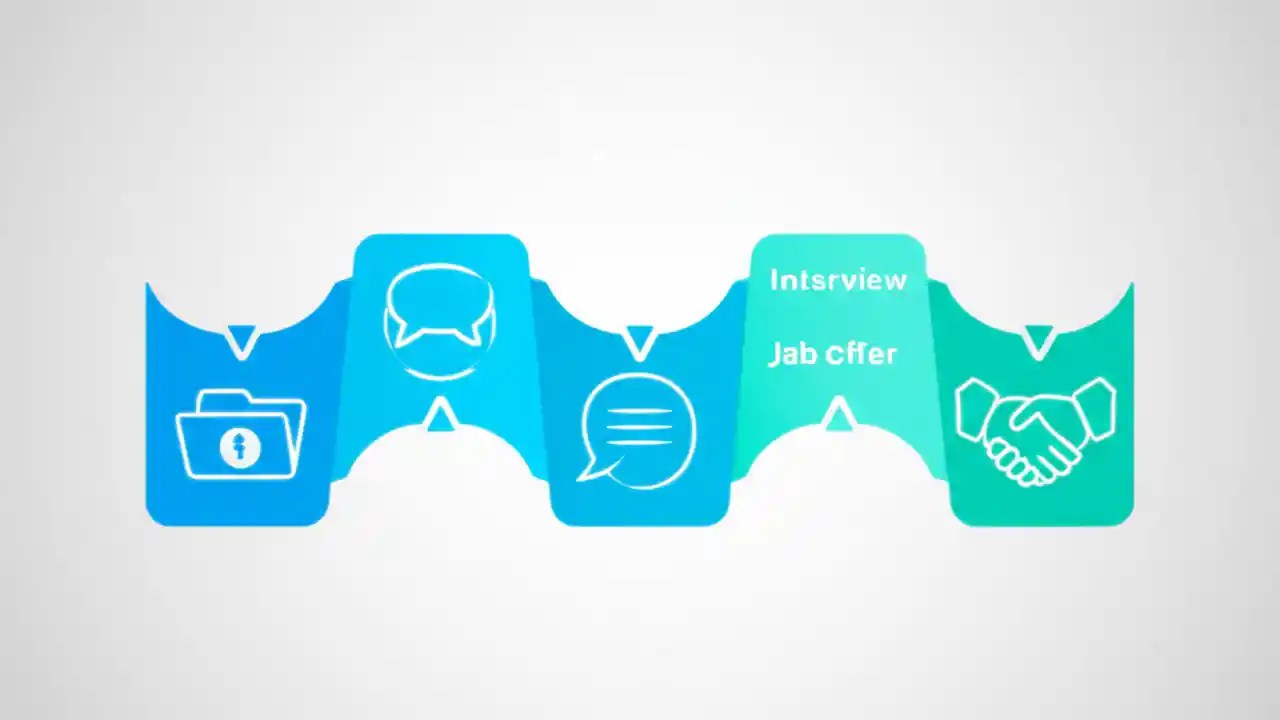 Intsrview

Jab cffer