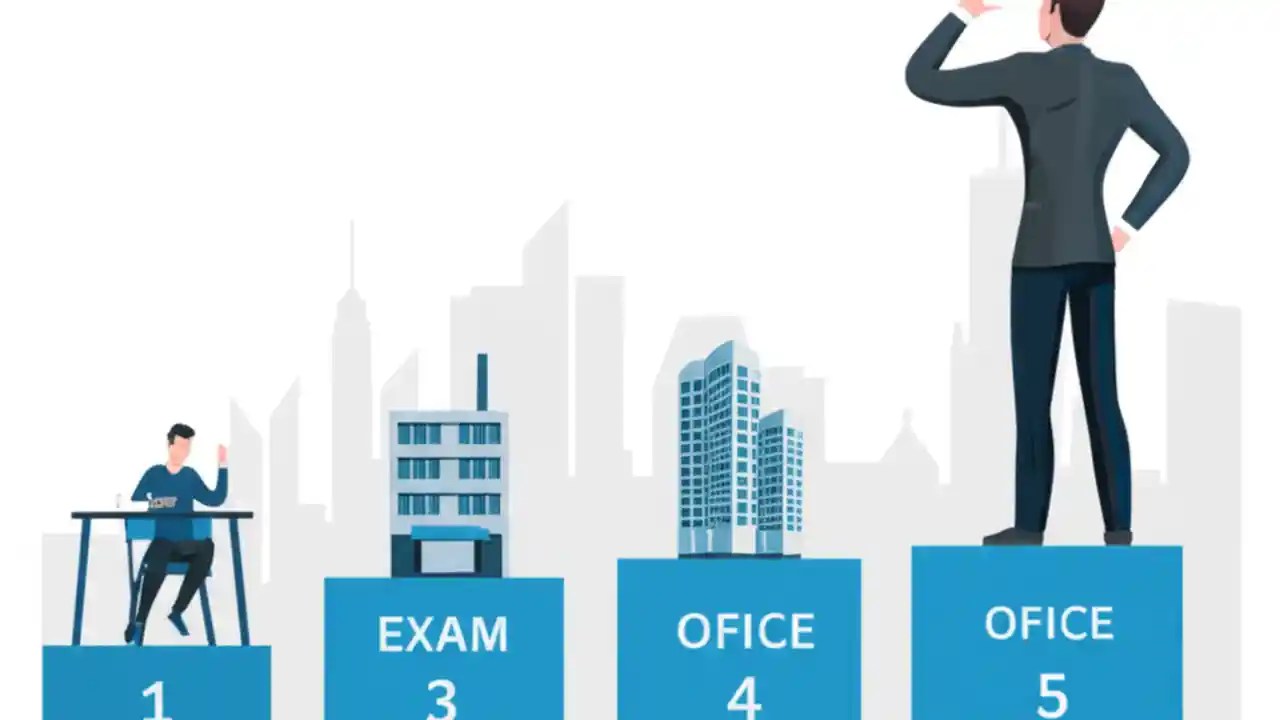 1

EXAM
3

OFICE
4

OFICE
5