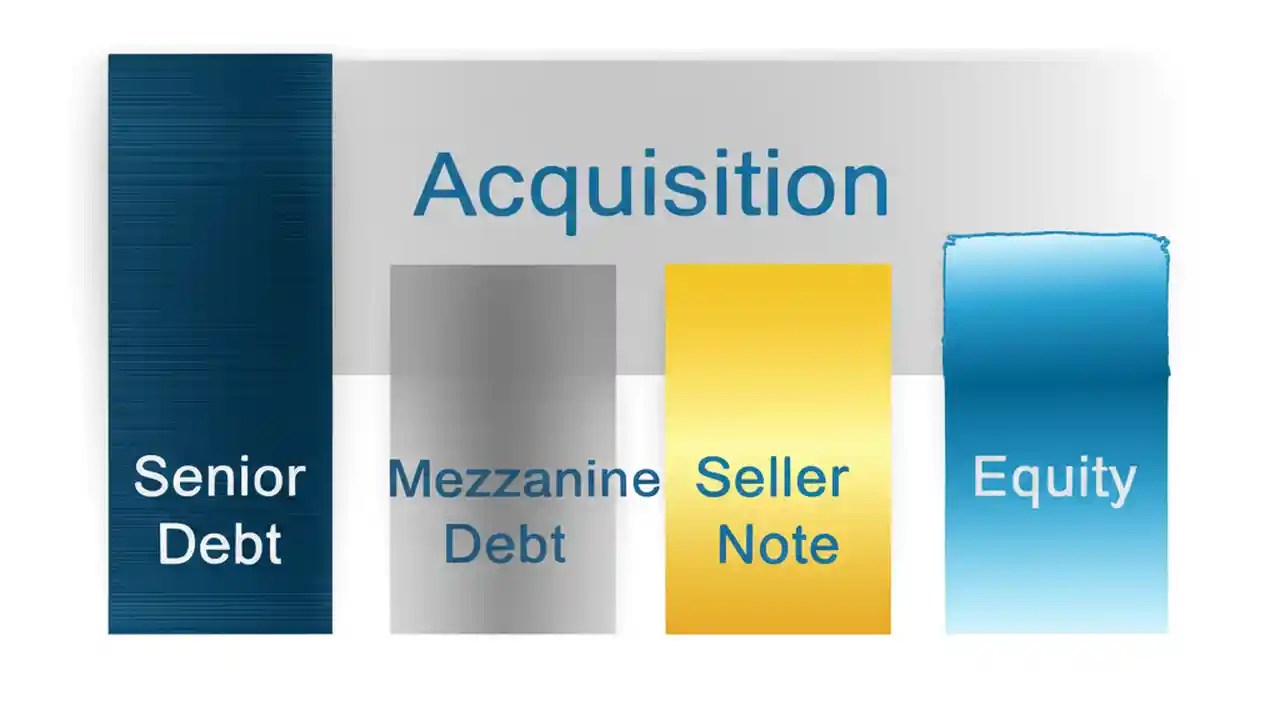 Acquisition

Senior Debt

Mezzanine Debt

Seller Note

Equity