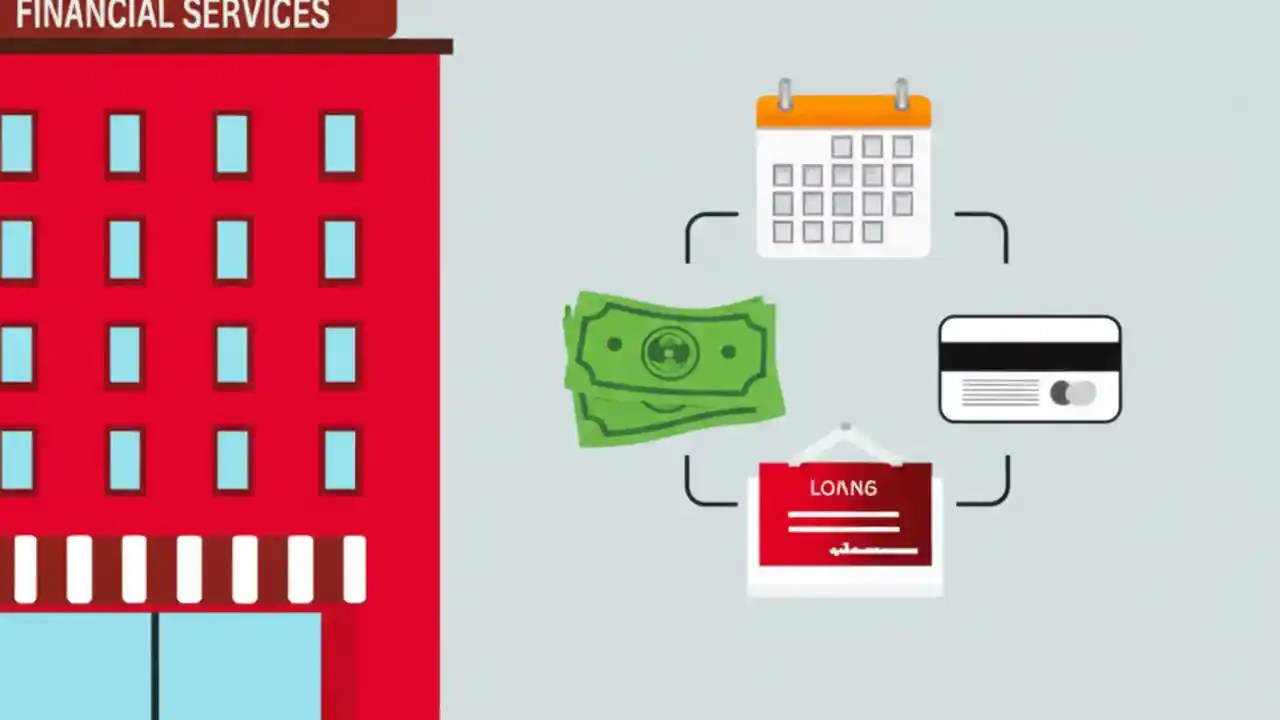 FINANCIAL SERVICES

LOANG