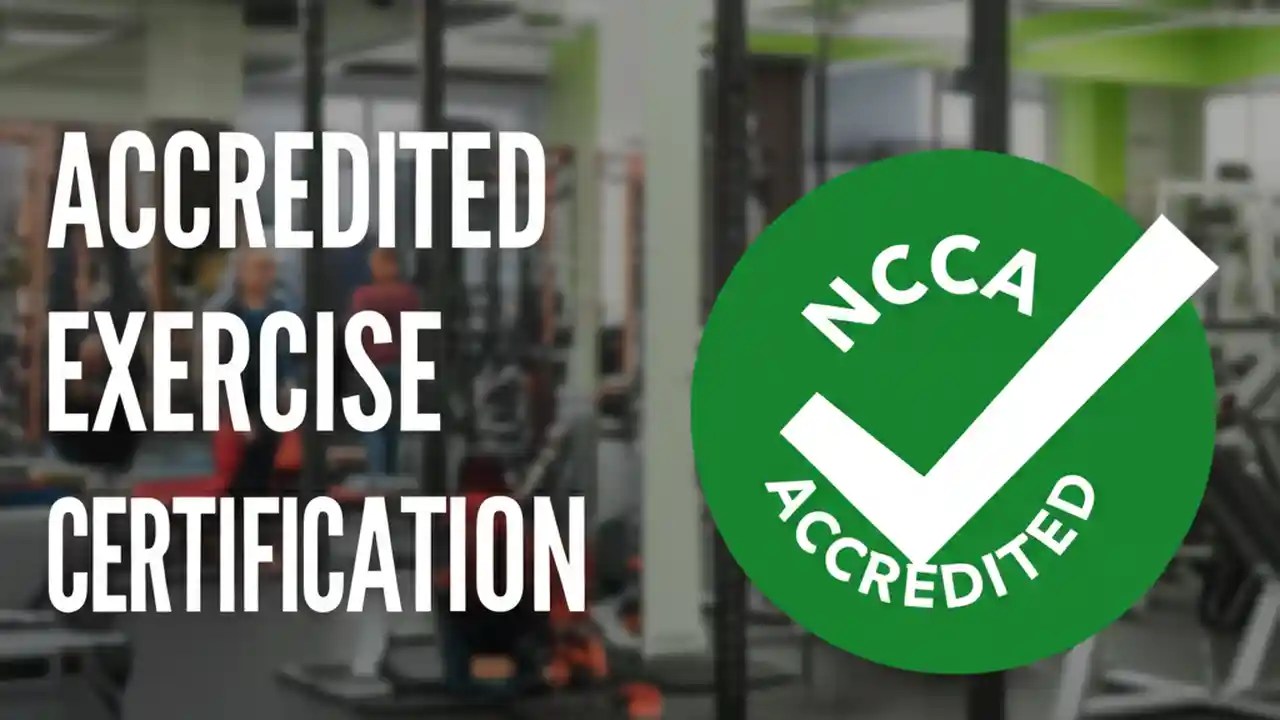 ACCREDITED EXERCISE CERTIFICATION

NCCA
ACCREDITED