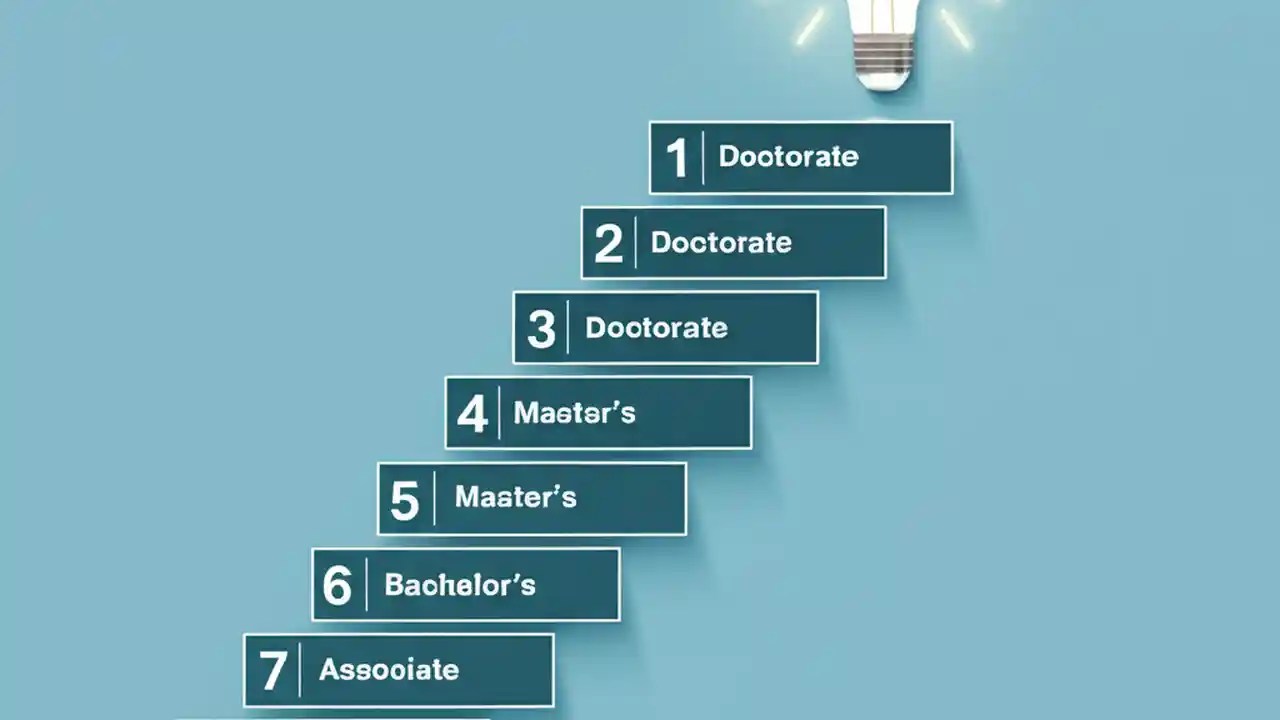 1 Dootorate

2 Doctorate

3 Dootorate

4 Master's

5 Master's

6 Bachelor's

7 Assooiate