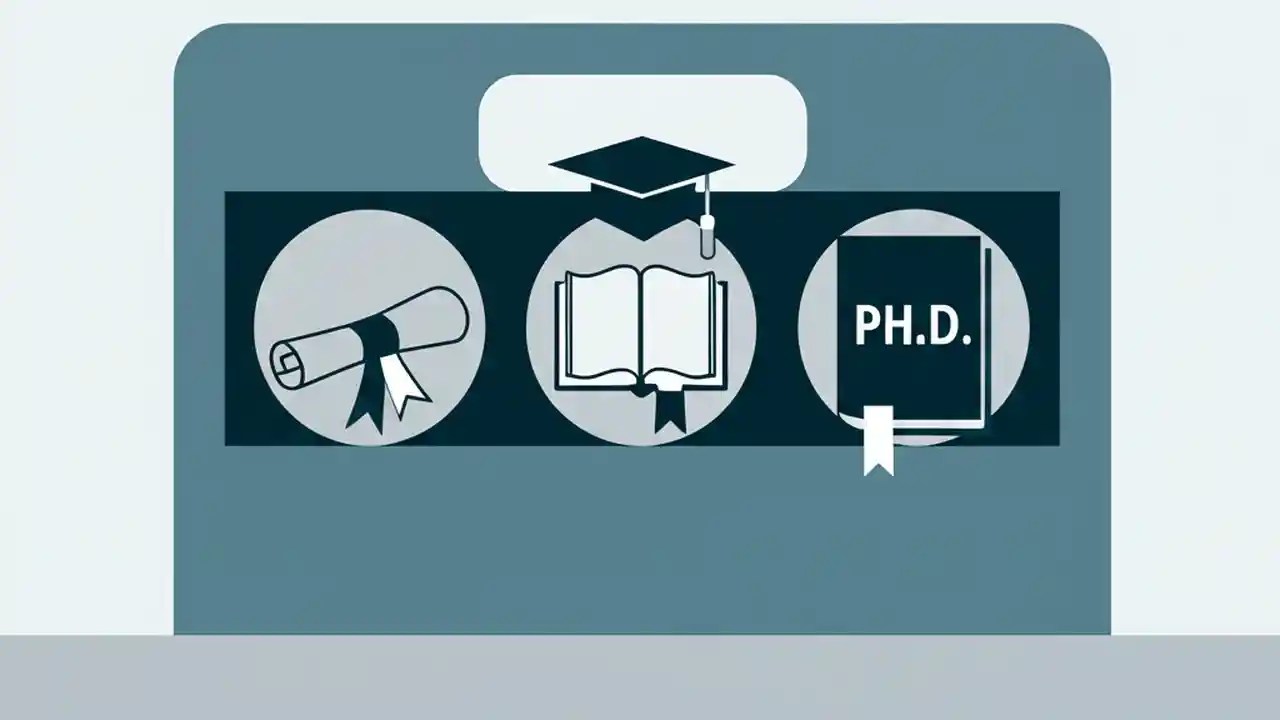 PH.D.