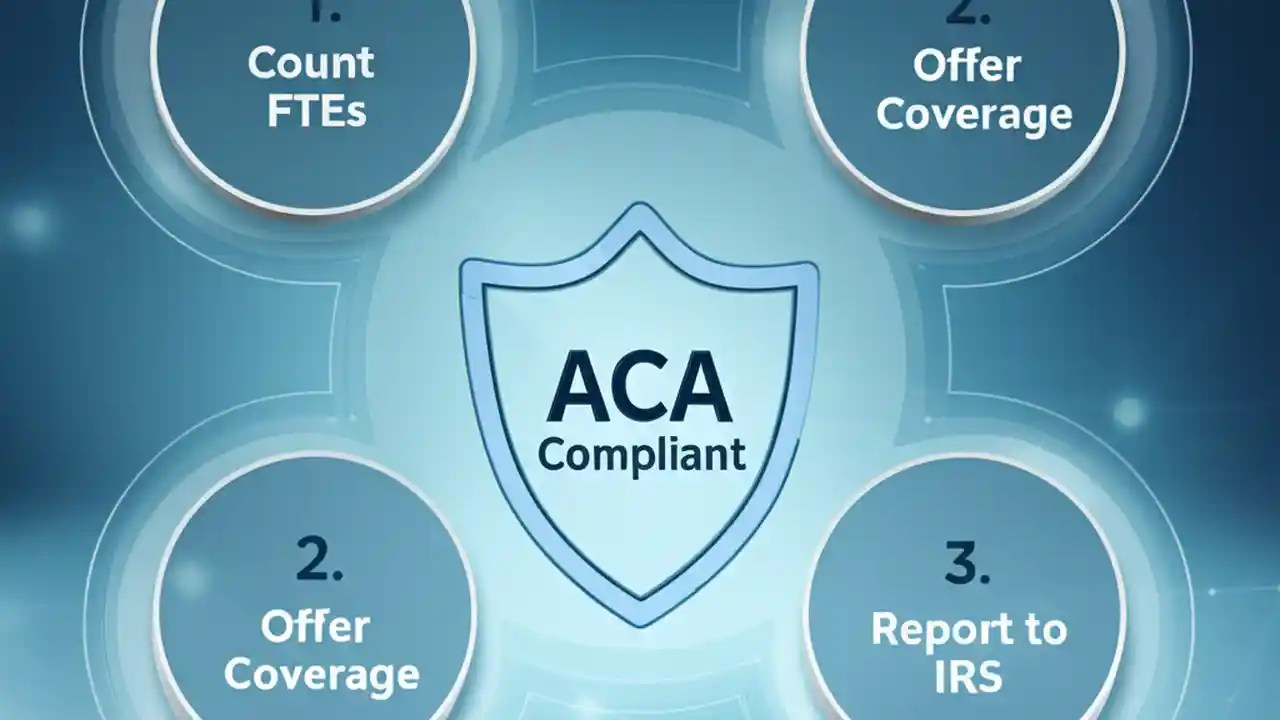 1.
Count FTEs

2.
Offer Coverage

ACA
Compliant

2.
Offer Coverage

3.
Report to IRS