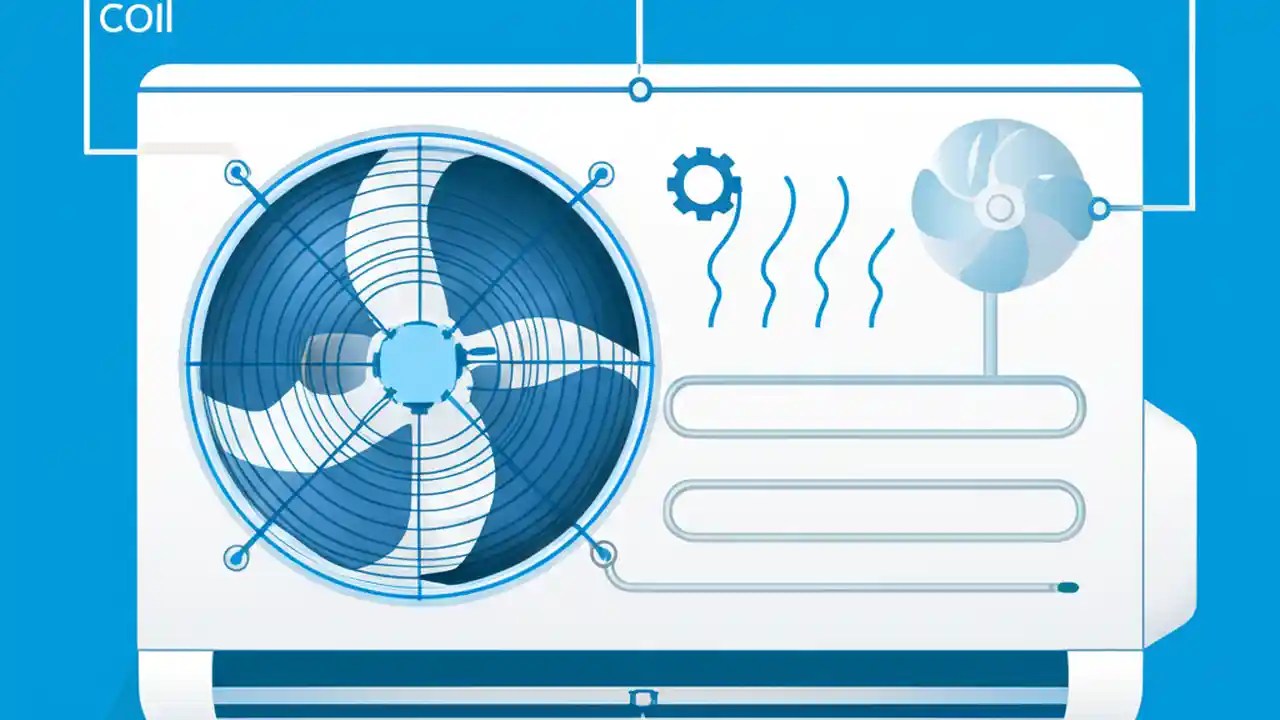 coil