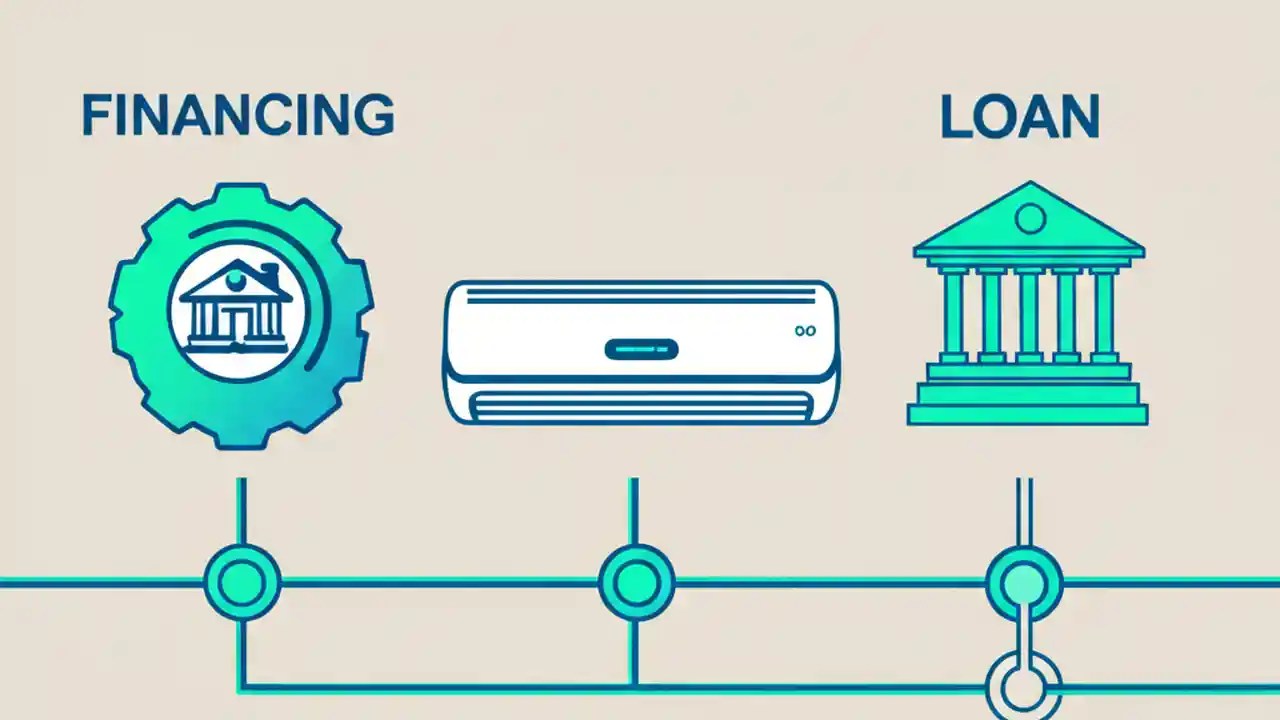 FINANCING

LOAN