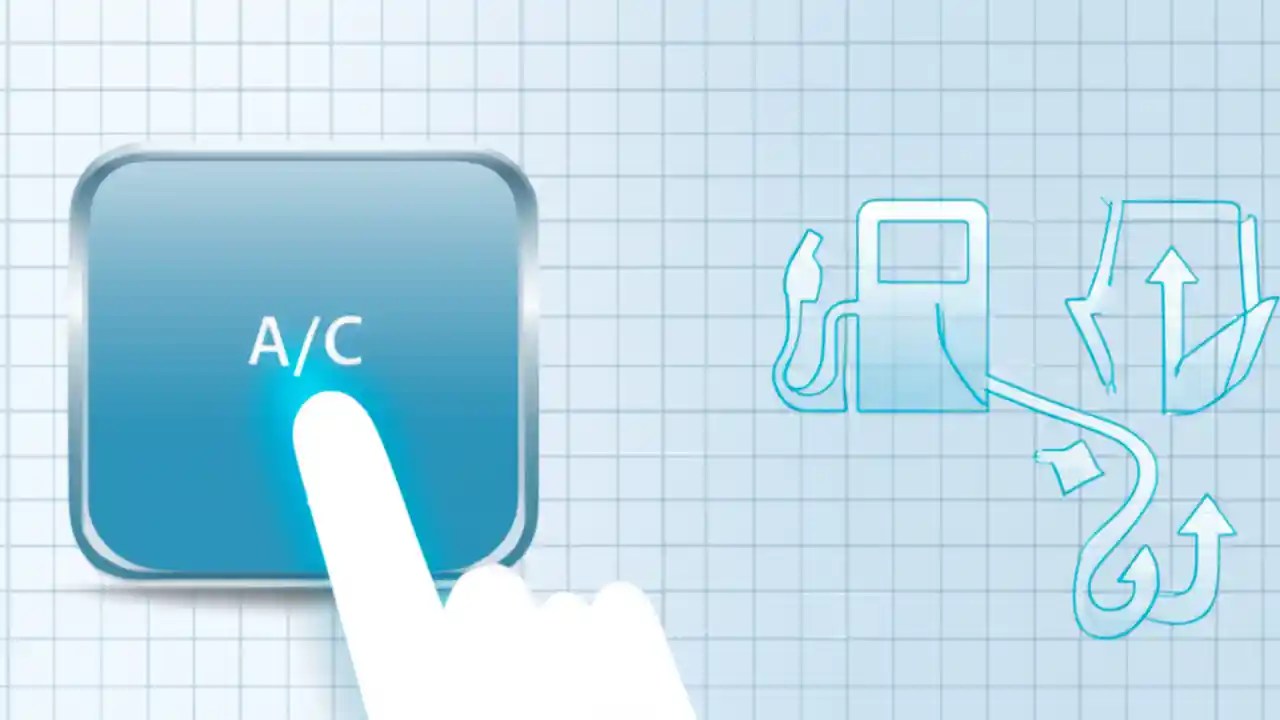 A/C