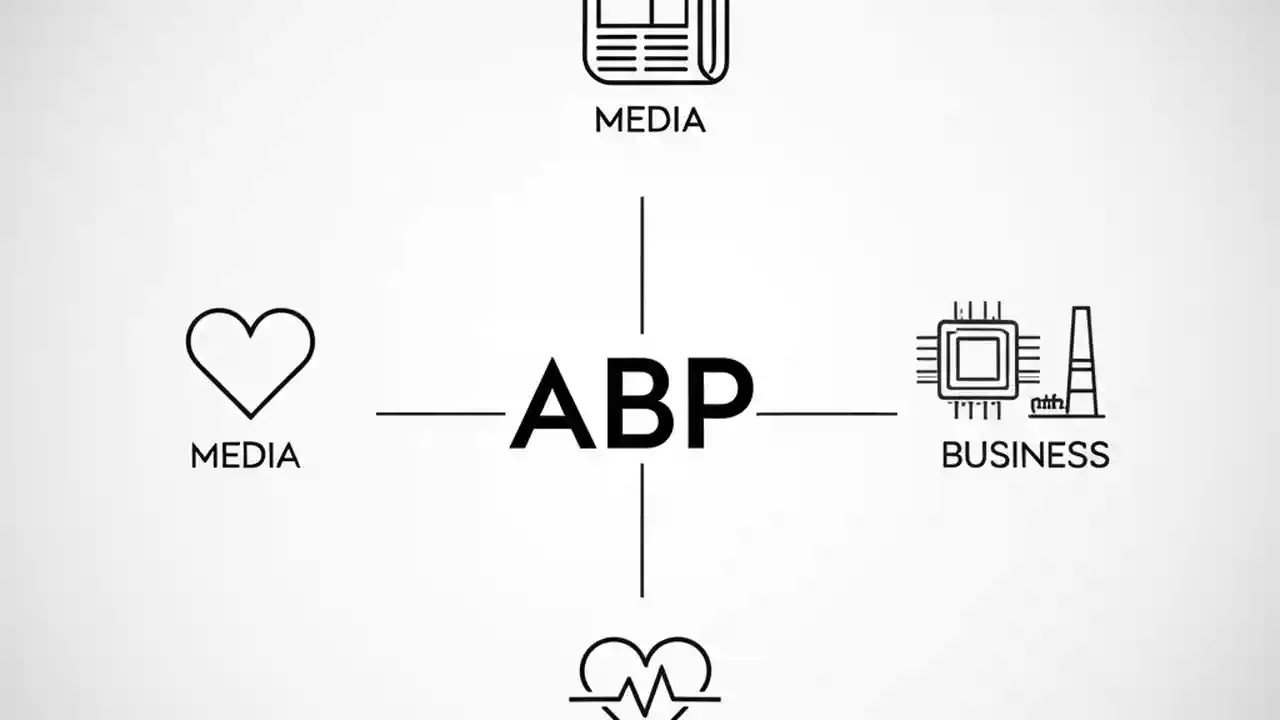 MEDIA

MEDIA

ABP

BUSINESS