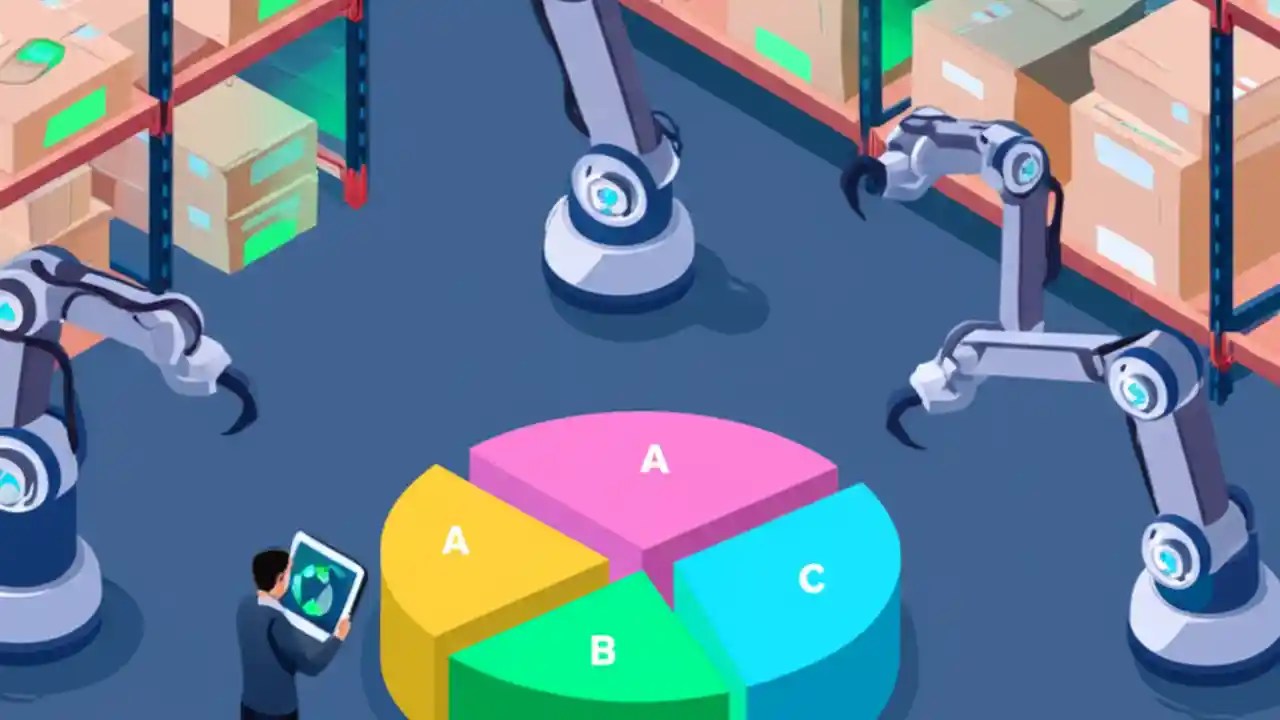 A
A
C
B