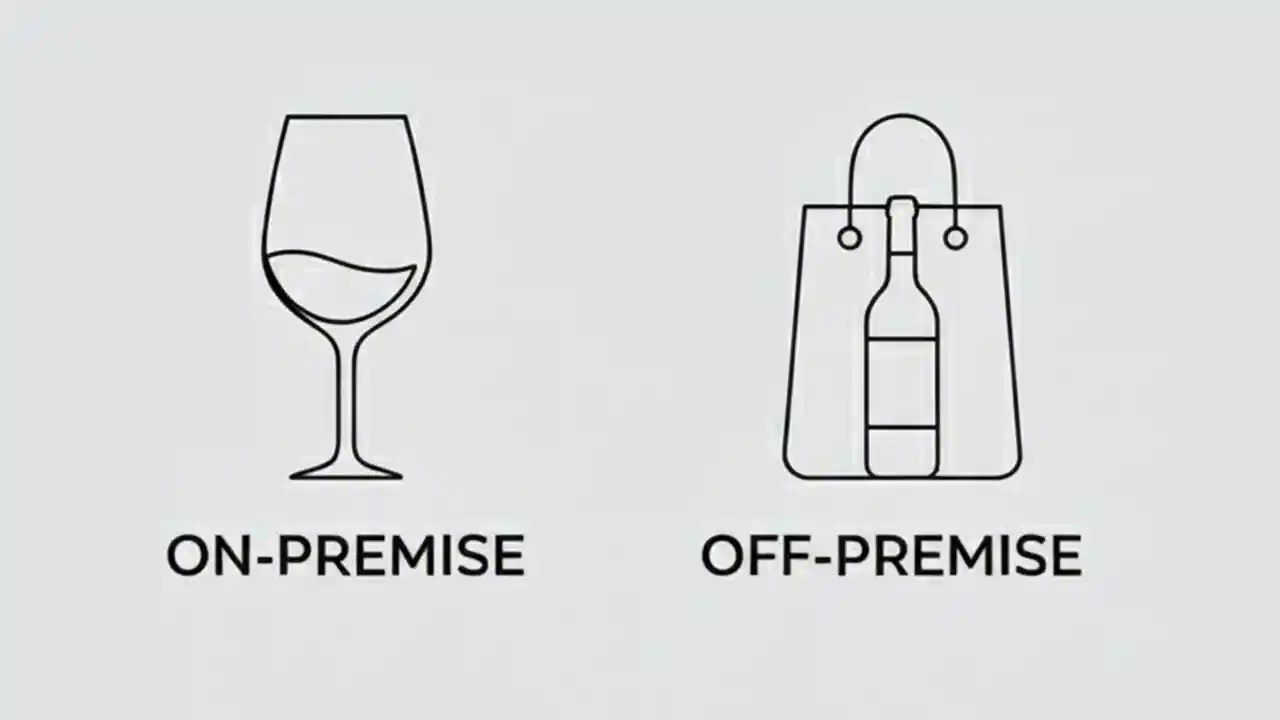 ON-PREMISE

OFF-PREMISE