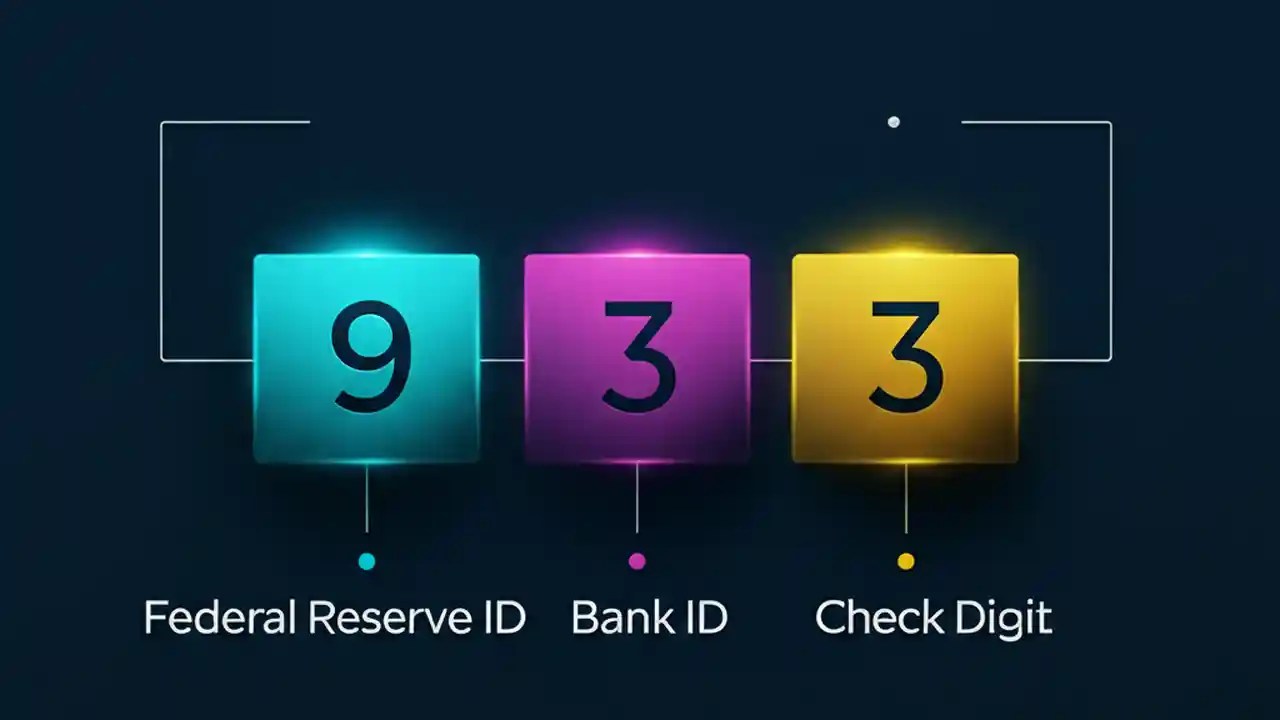 9
3
3

Federal Reserve ID
Bank ID
Check Digit