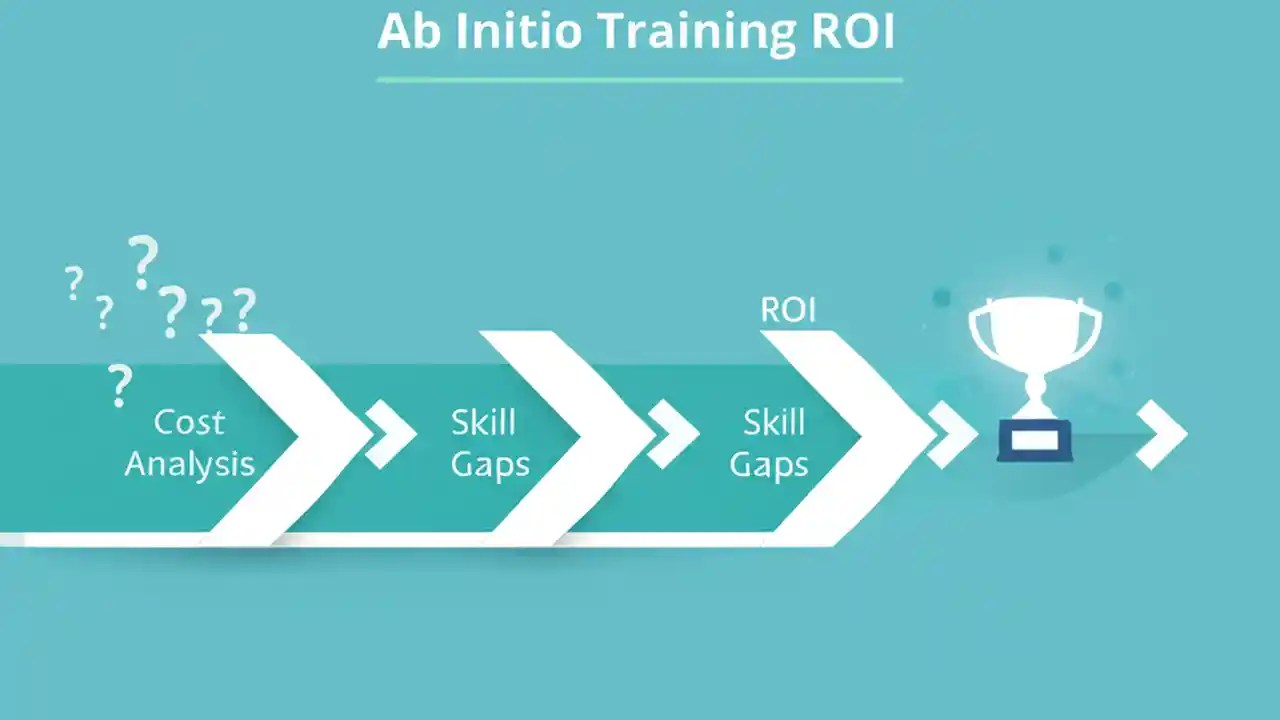 Ab Initio Training ROI

? ? ? ? ? ? ?

Cost Analysis

Skill Gaps

ROI

Skill Gaps