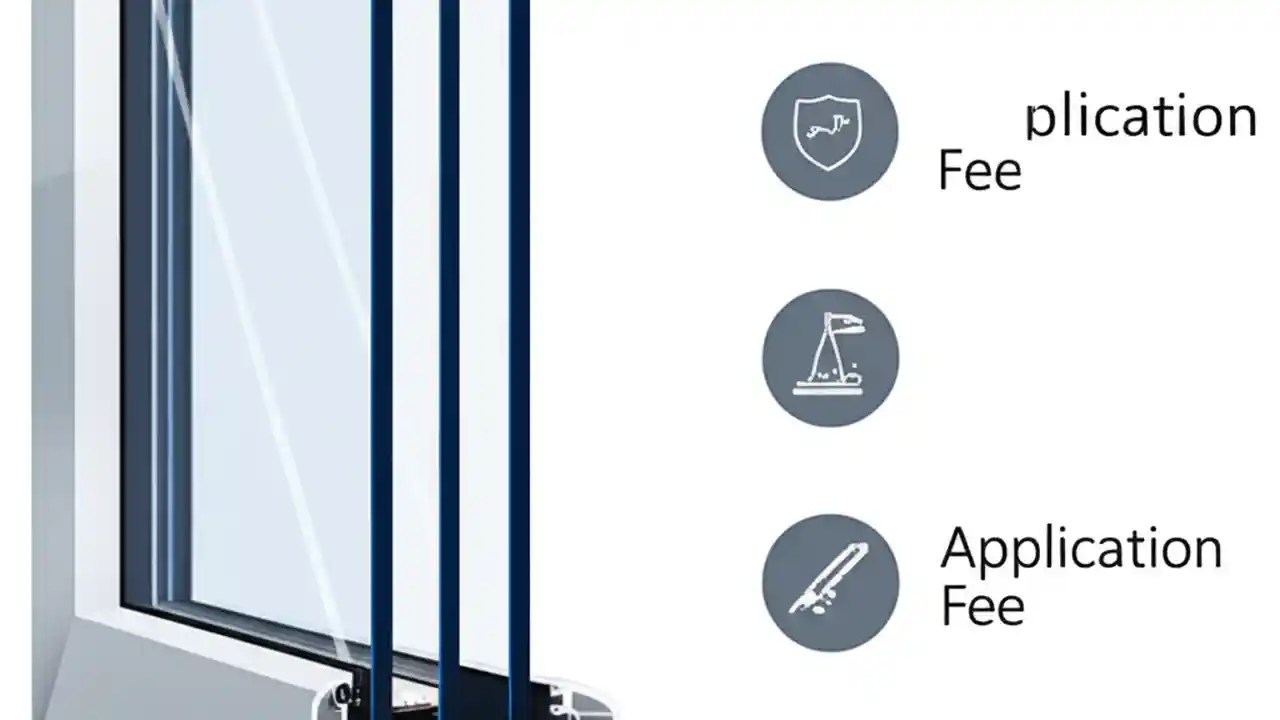 plication
Fee

Application
Fee