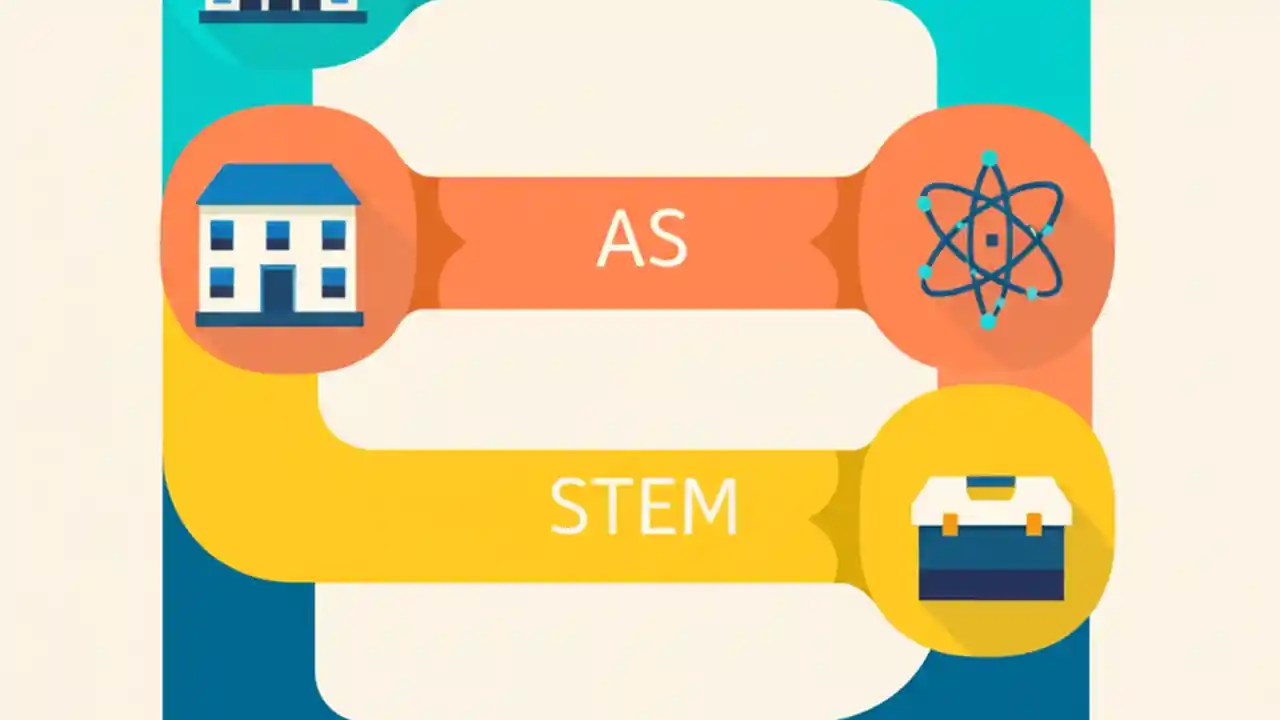 AS

STEM