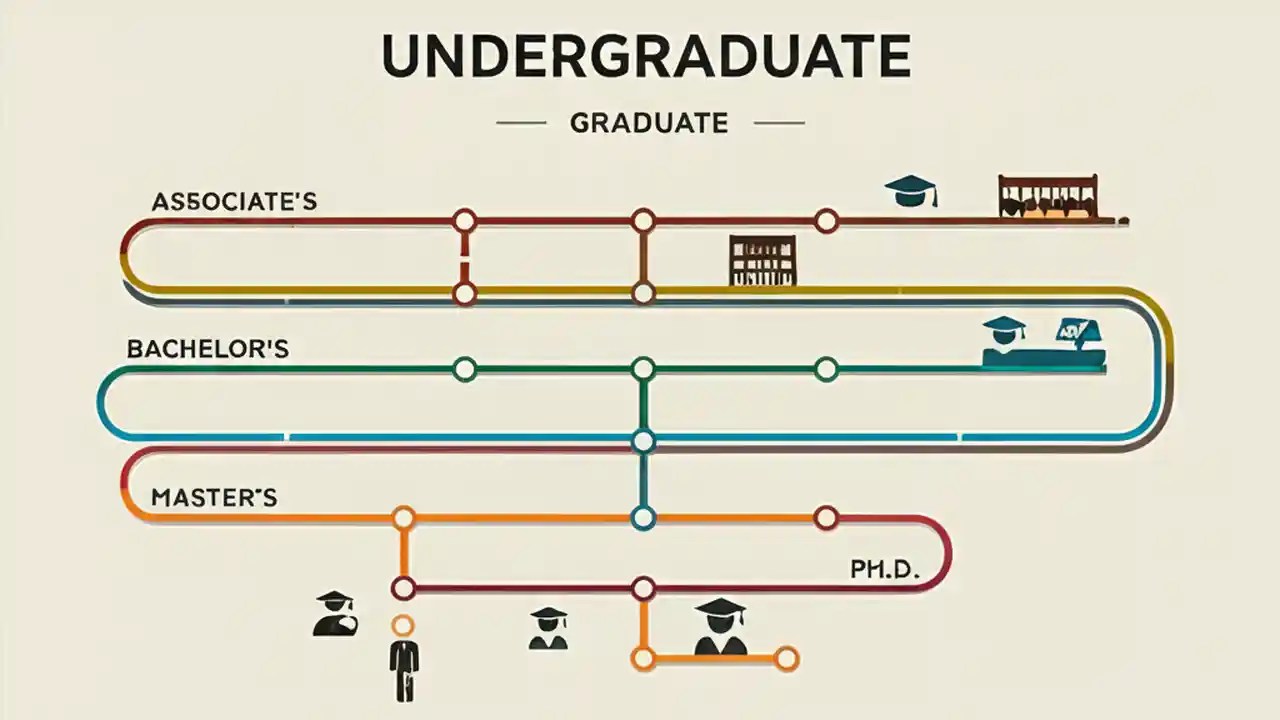 UNDERGRADUATE

GRADUATE

ASSOCIATE'S

BACHELOR'S

MASTER'S

PH.D.