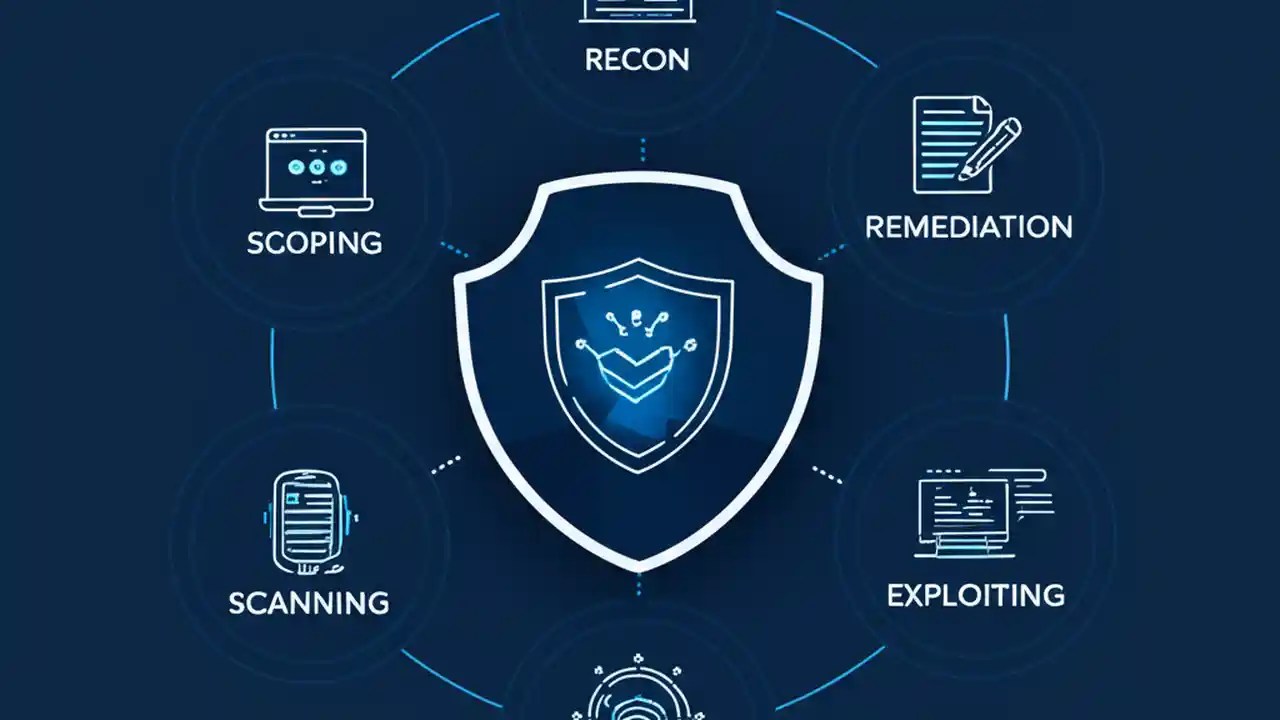 RECON

SCOPING

REMEDIATION

SCANNING

EXPLOITING