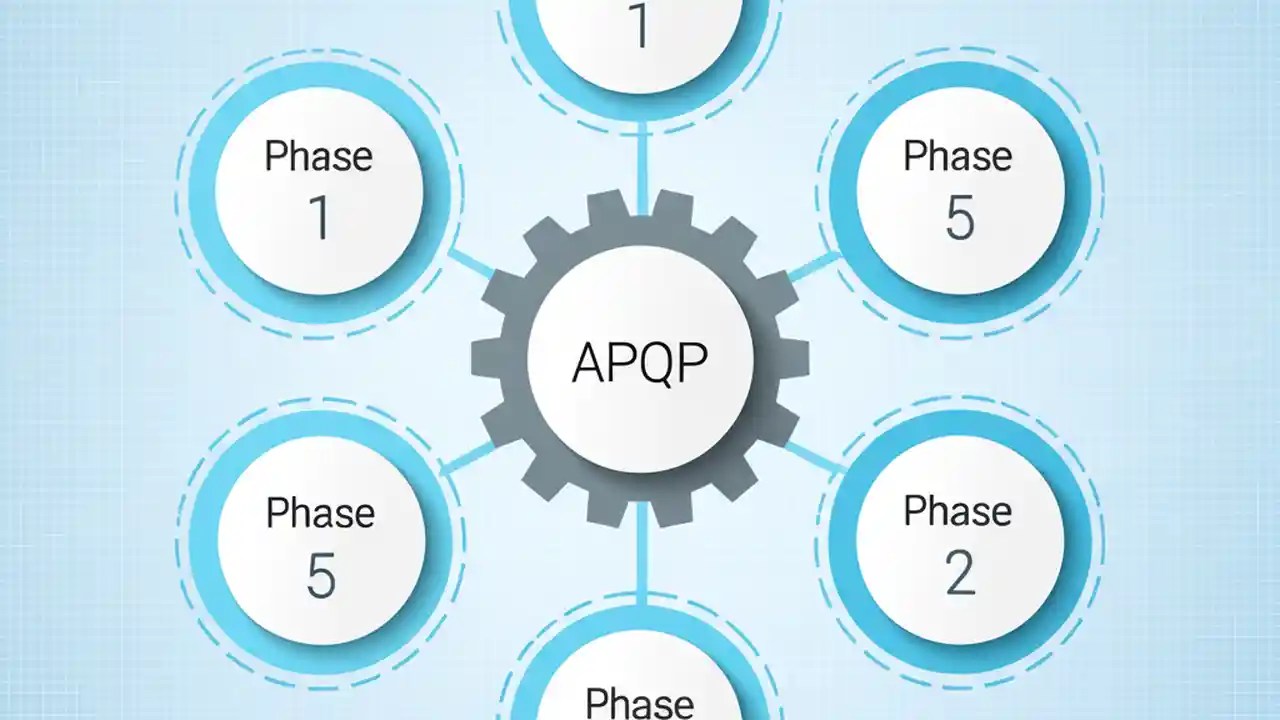 1

Phase
1

Phase
5

APQP

Phase
5

Phase
2

Phase