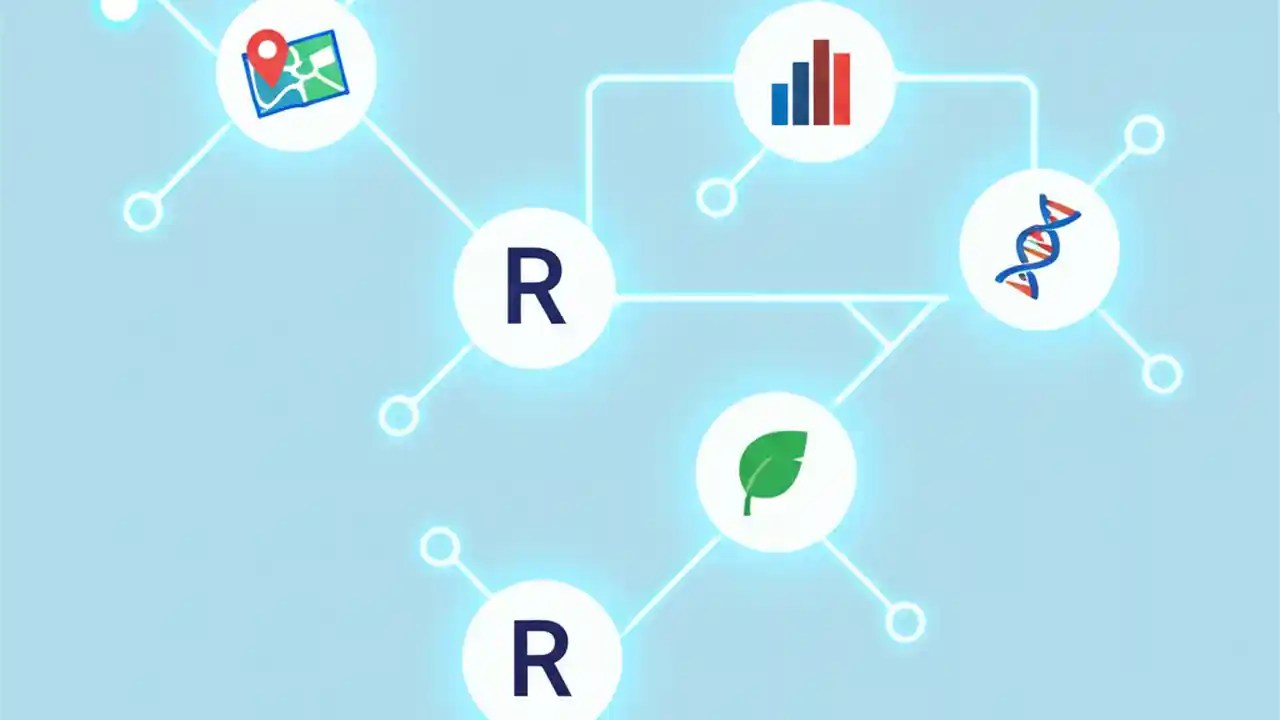 R

R