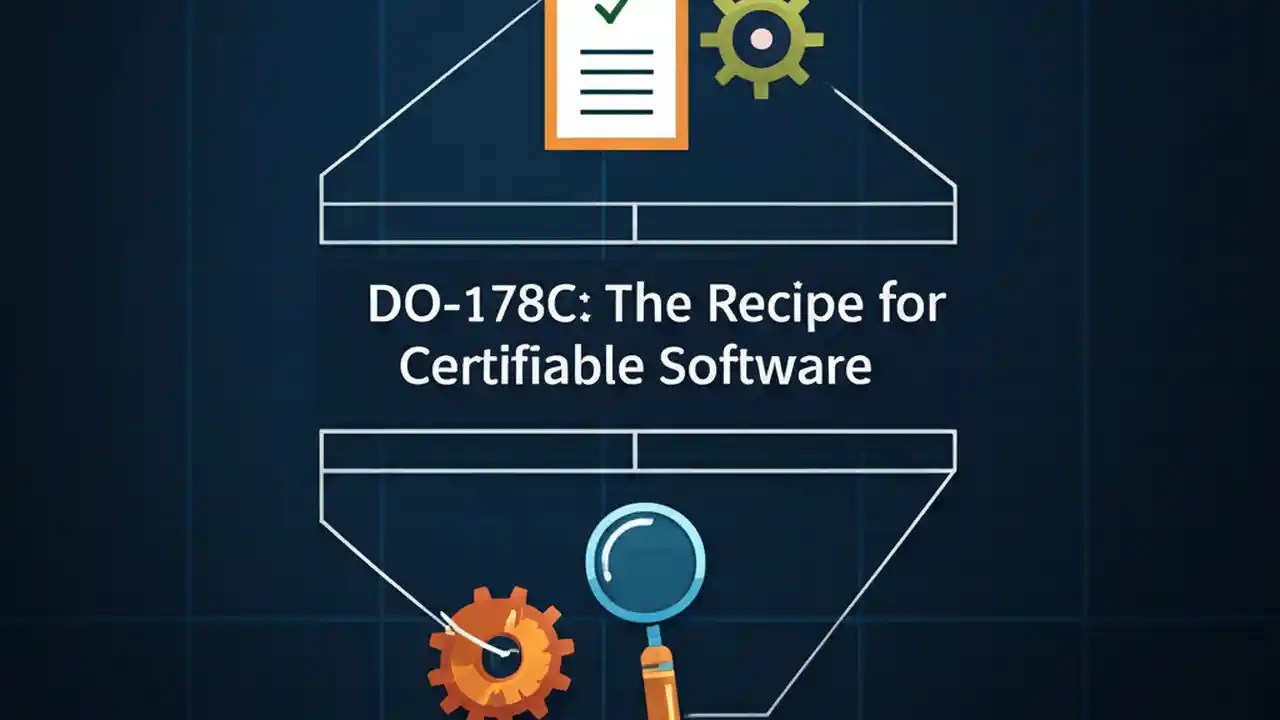 DO-178C: The Recipe for Certifiable Software