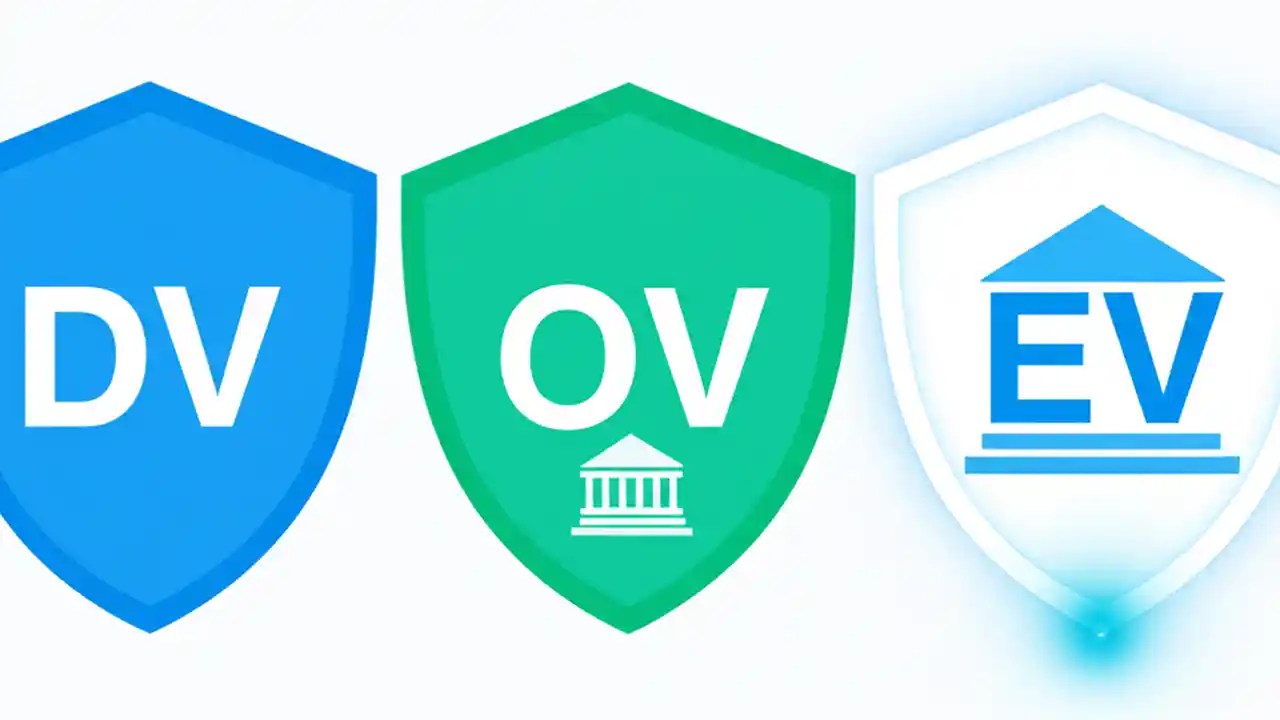 DV

OV

EV