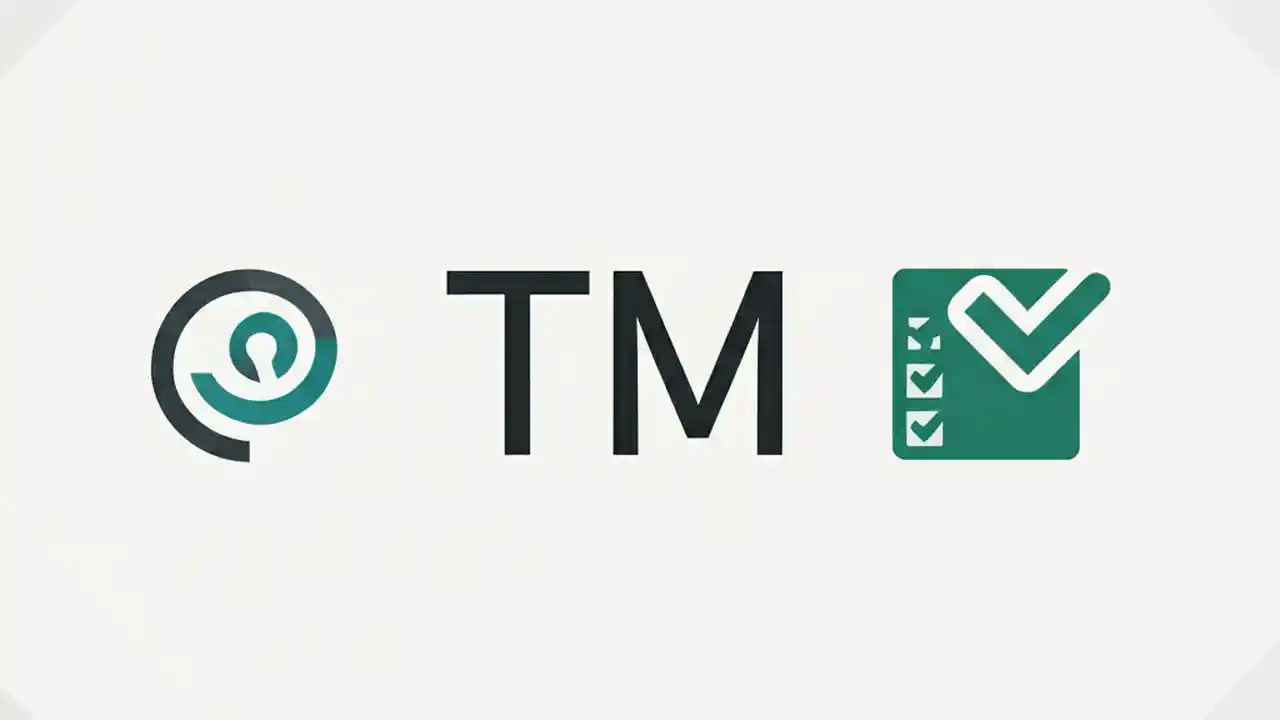 TM