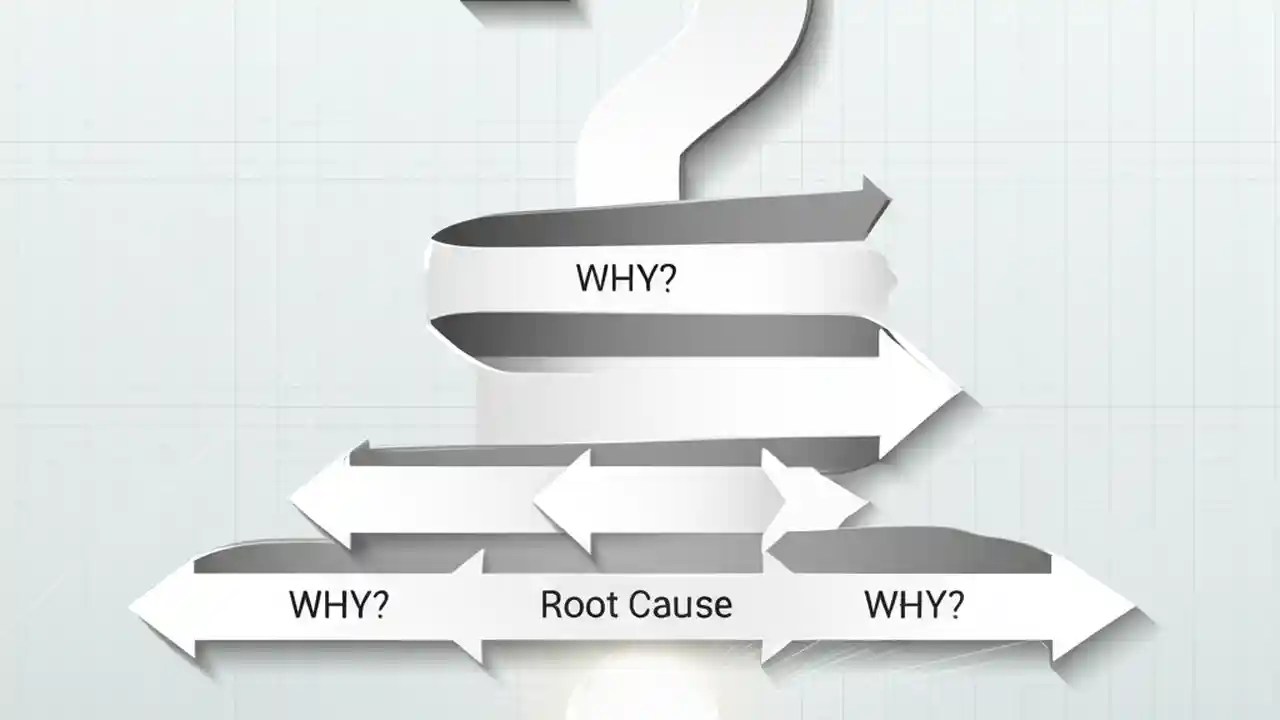 WHY?

WHY?
Root Cause
WHY?