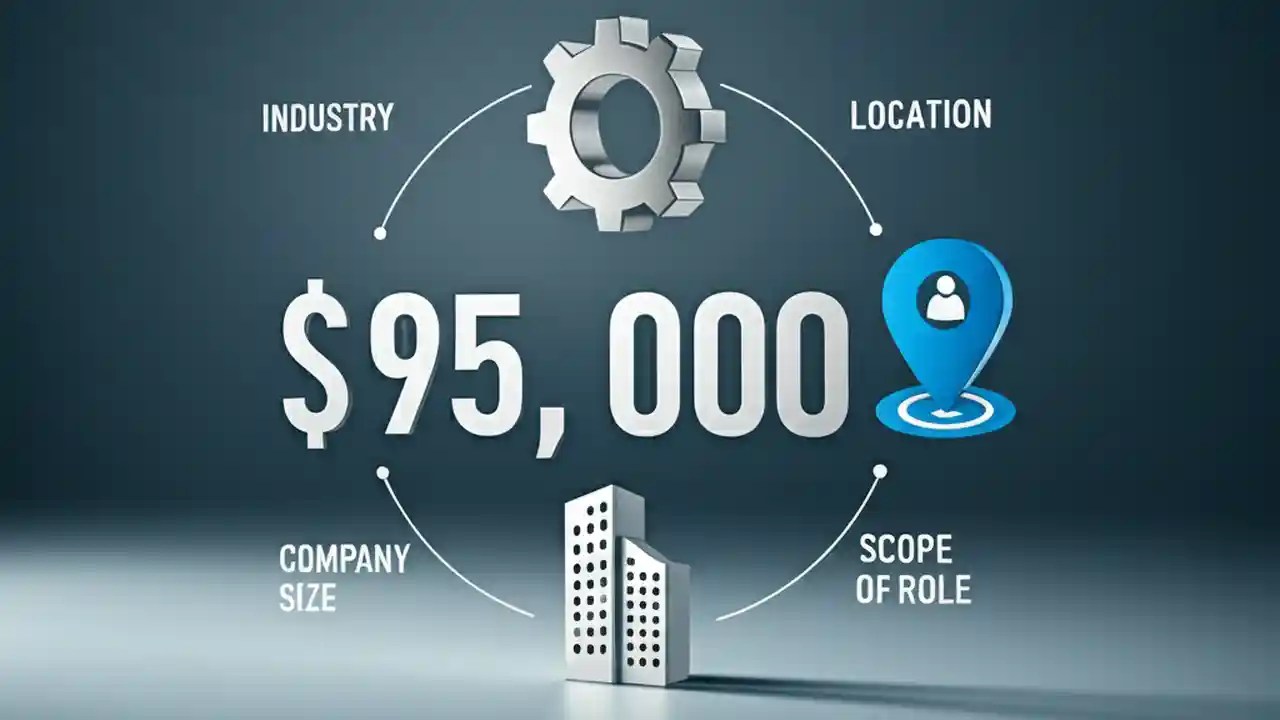 INDUSTRY

LOCATION

$95, 000

COMPANY SIZE

SCOPE OF ROLE