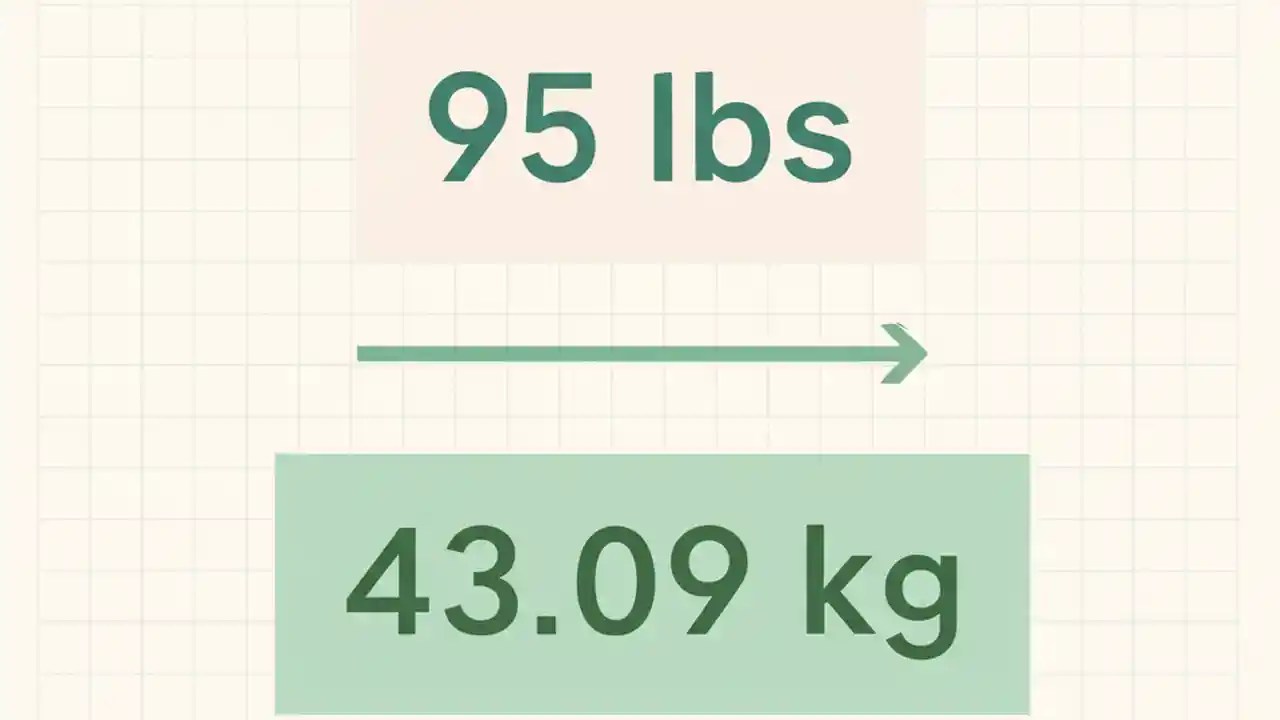 95 lbs

43.09 kg