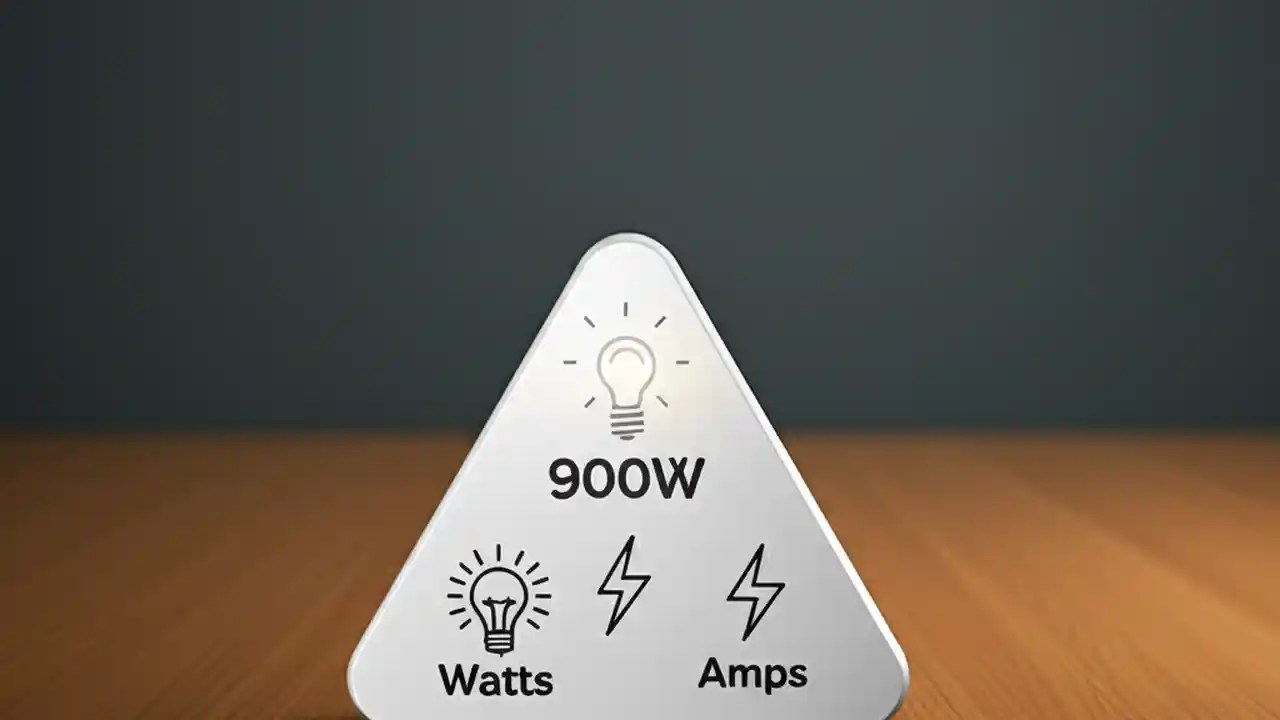 900W

Watts

Amps