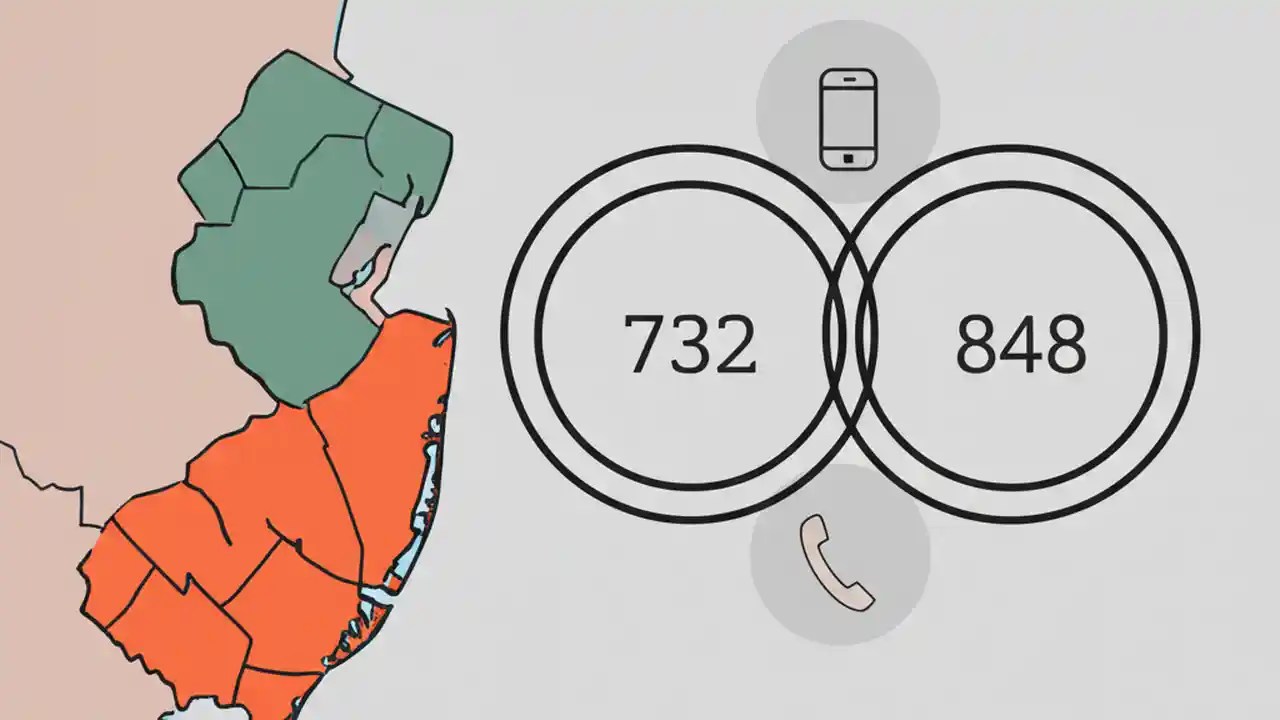 732

848