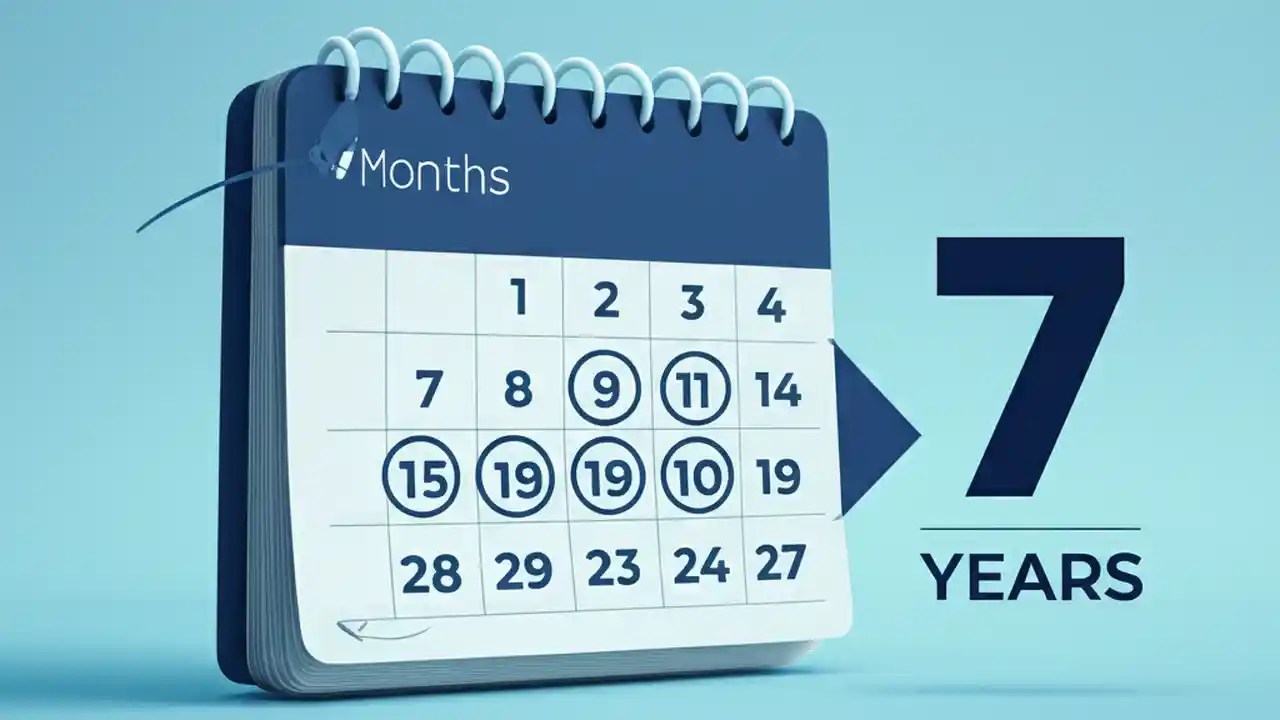 Months

| | | 1 | 2 | 3 | 4 |
|---|---|---|---|---|---|
| | 7 | 8 | 9 | 11 | 14 |
| | 15 | 19 | 19 | 10 | 19 |
| | 28 | 29 | 23 | 24 | 27 |

7
YEARS