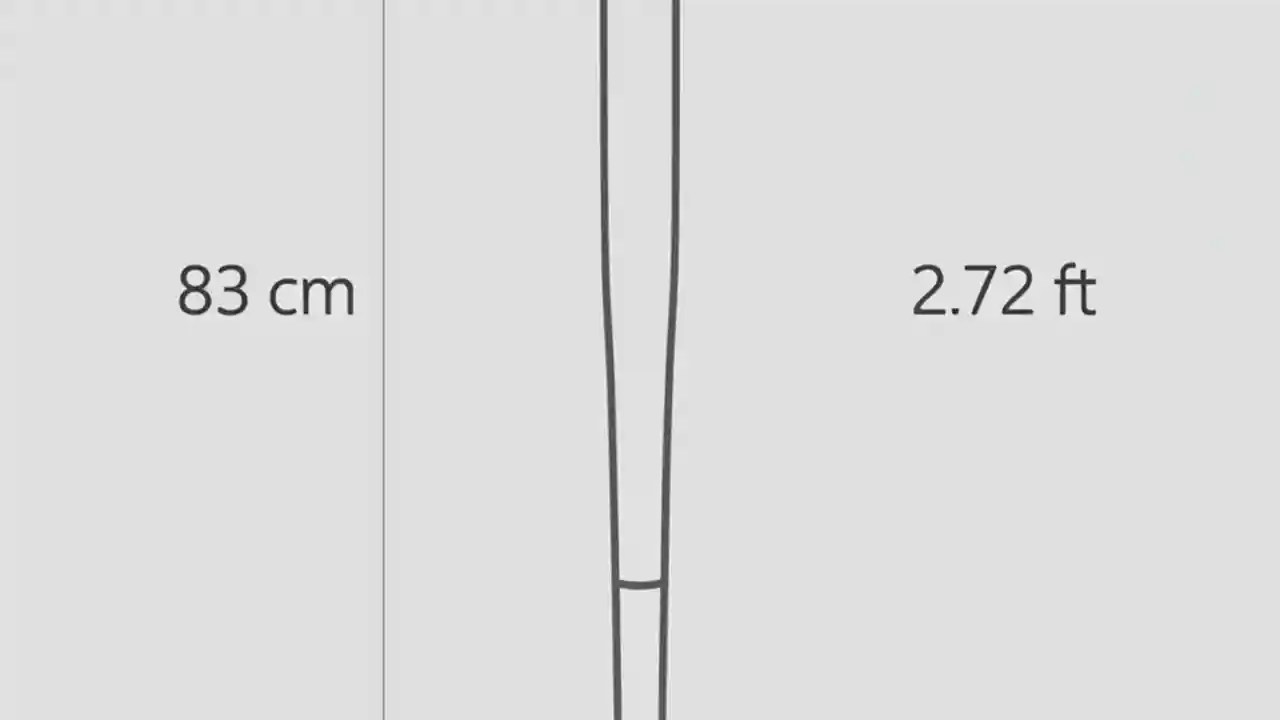 83 cm

2.72 ft