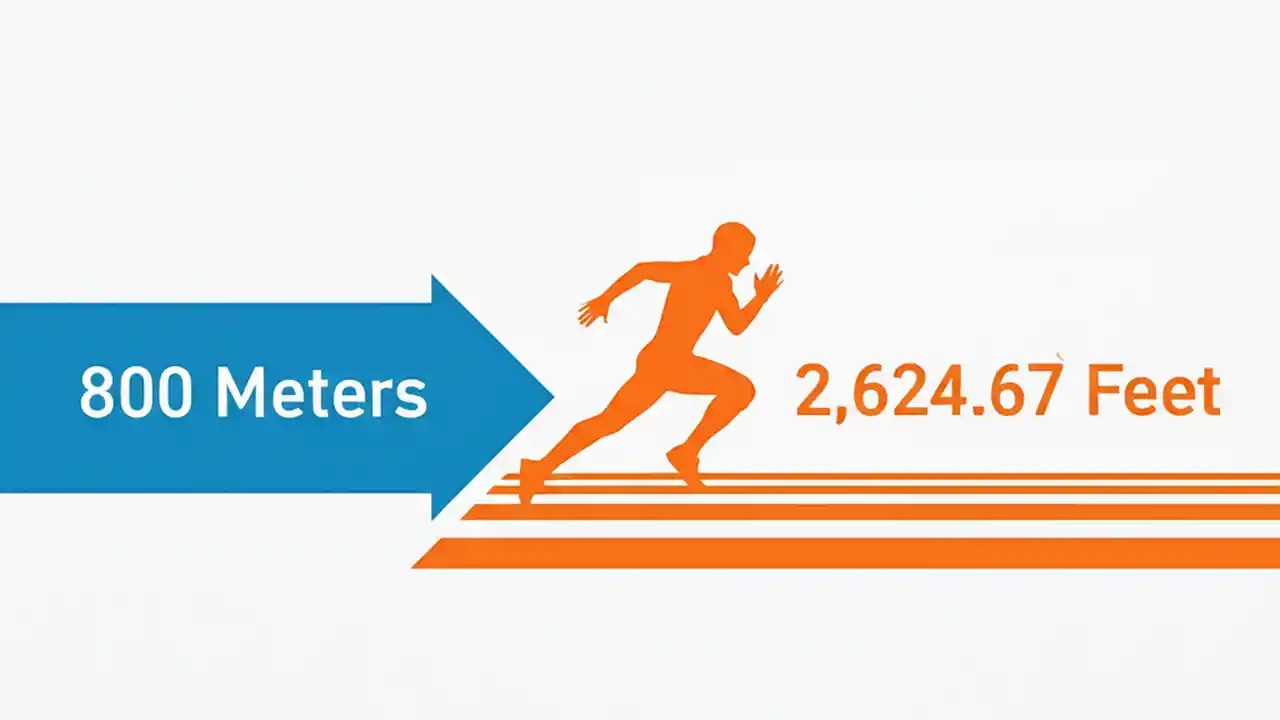 800 Meters

2,624.67 Feet