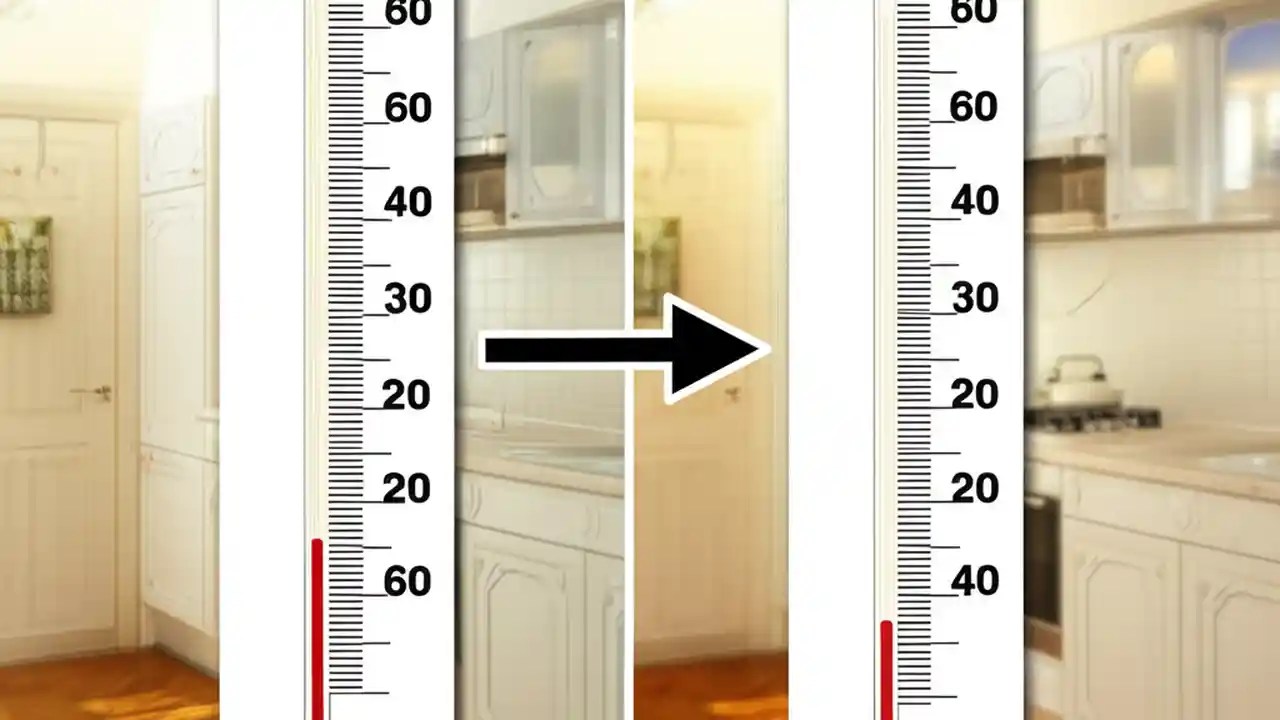 60
60
40
30
20
20
60

60
60
40
30
20
20
40