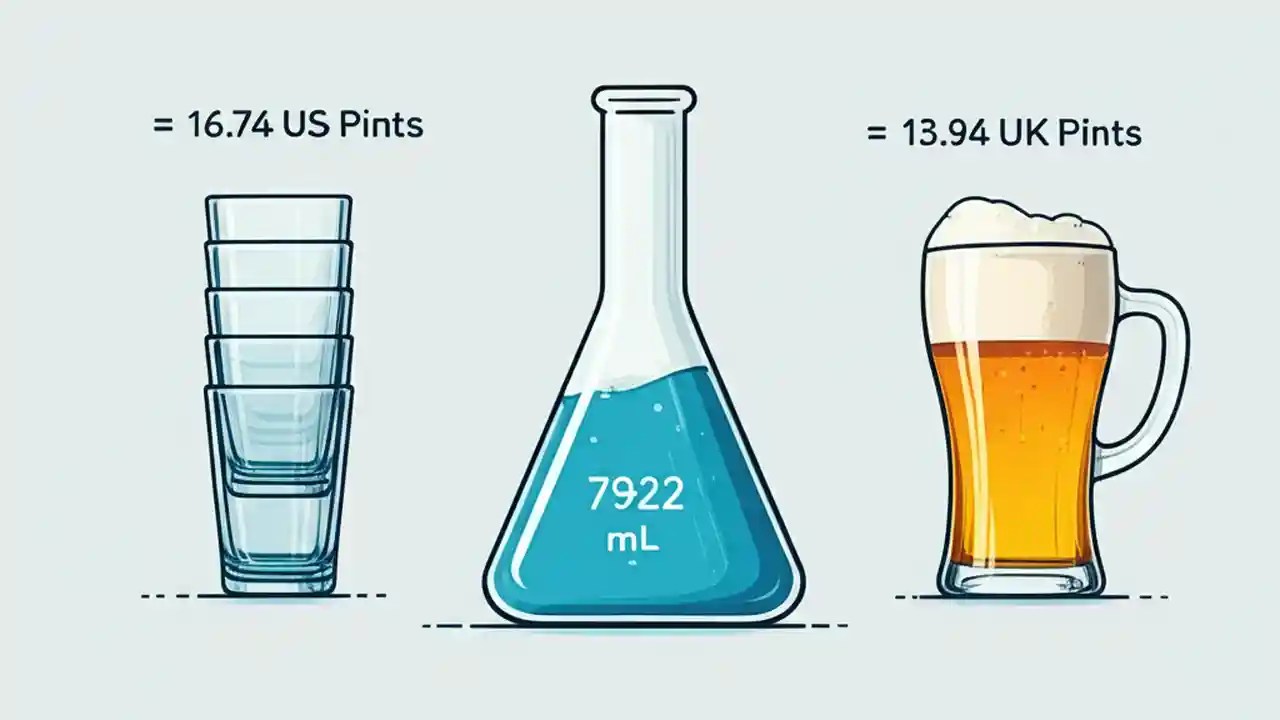 = 16.74 US Pints

7922
mL

= 13.94 UK Pints