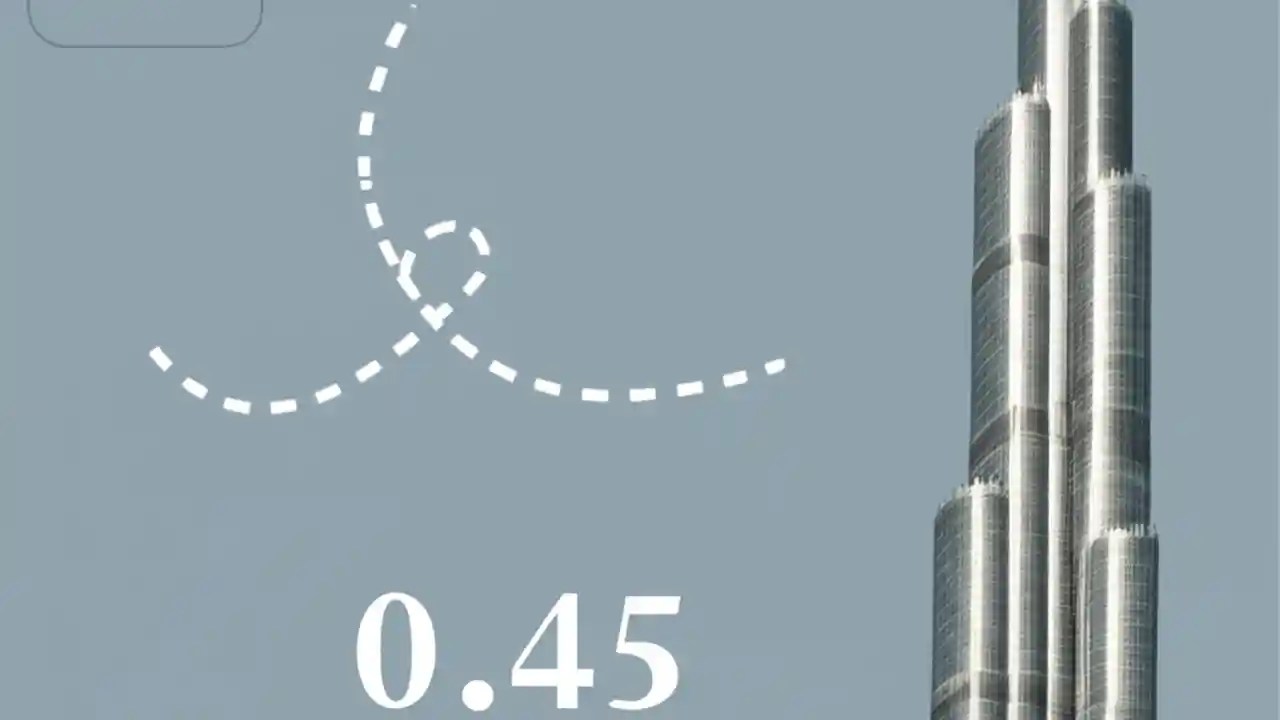 0.45