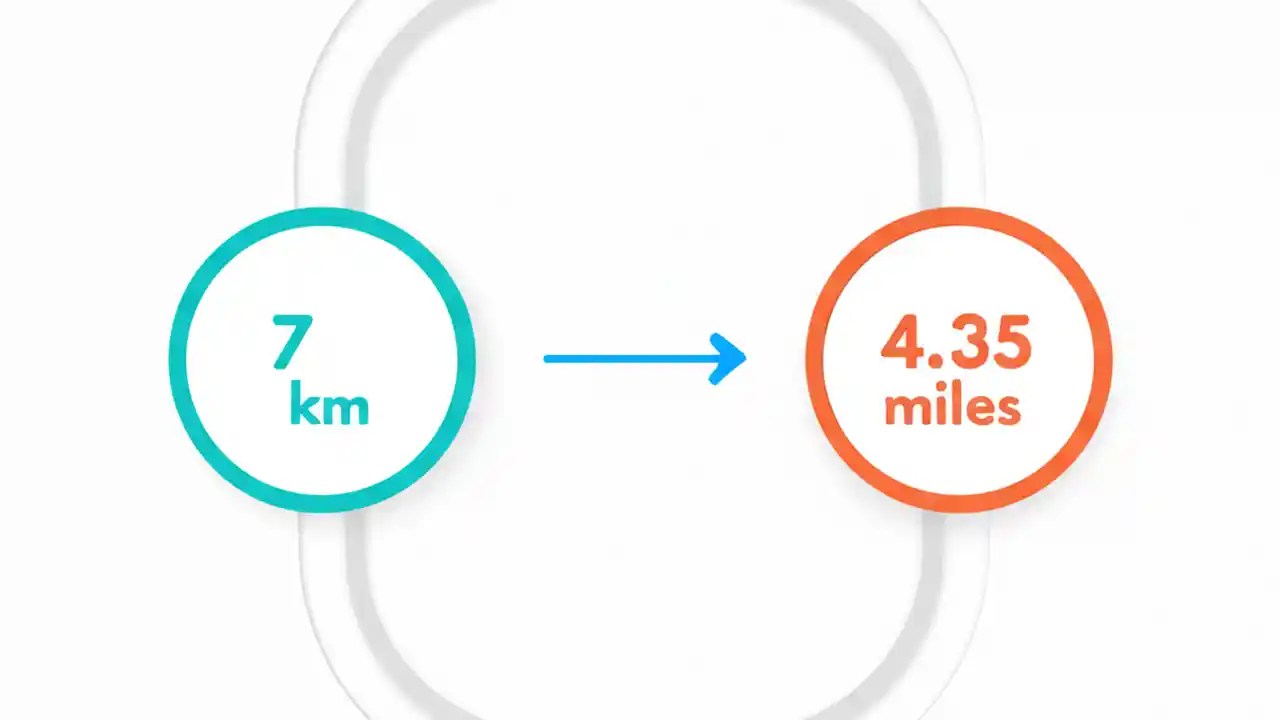 7
km

4.35
miles