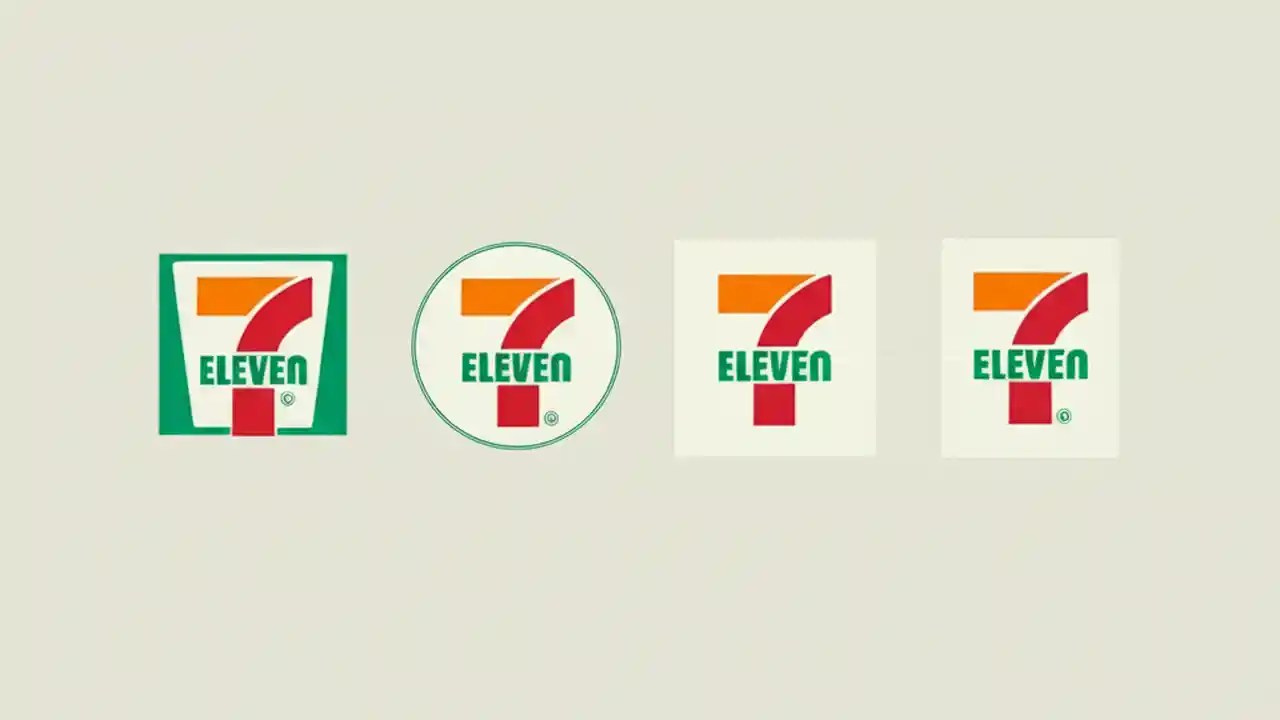 7 ELEVEn ©

7 ELEVEn ©

7 ELEVEn

7 ELEVEn ©