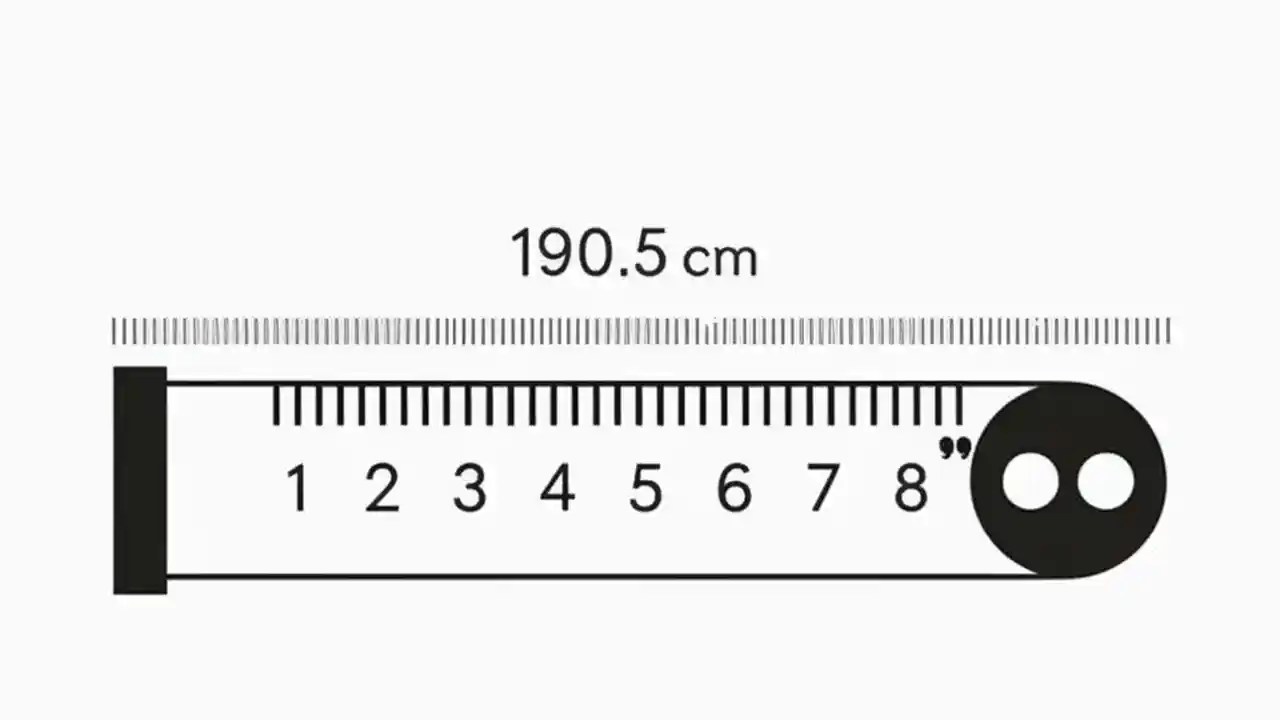 190.5 cm

1 2 3 4 5 6 7 8"