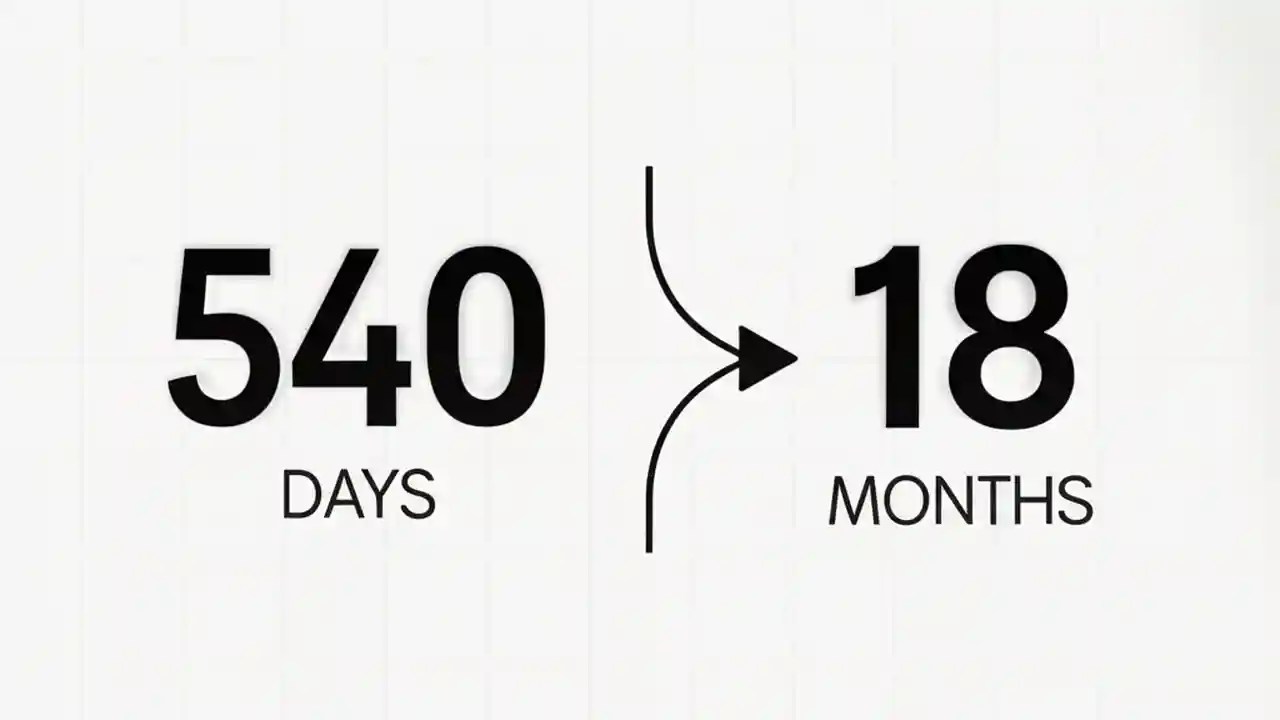 540
DAYS

18
MONTHS